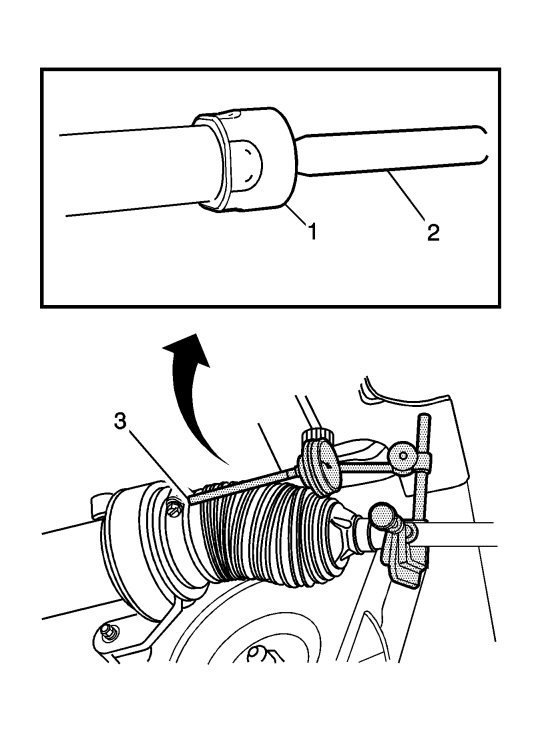 1
2
3