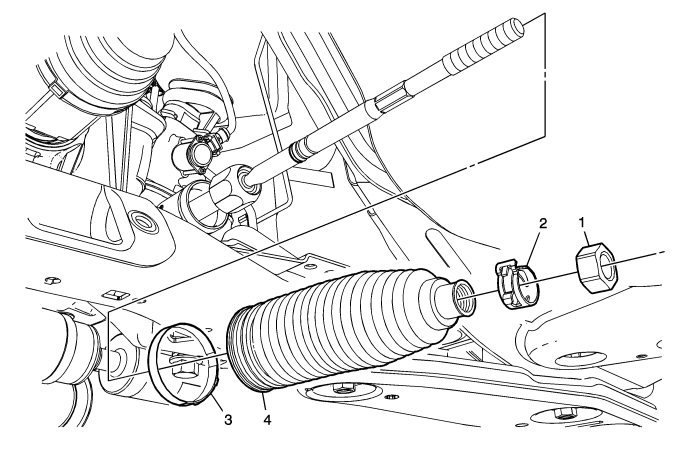 2
1
3
4