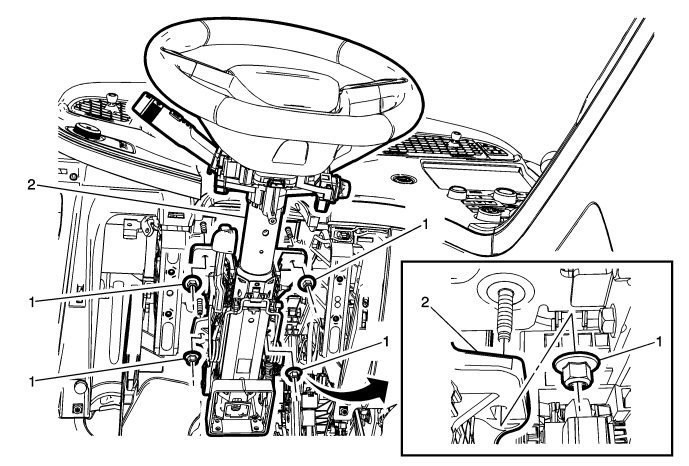 2
1
1
1
1
2
1