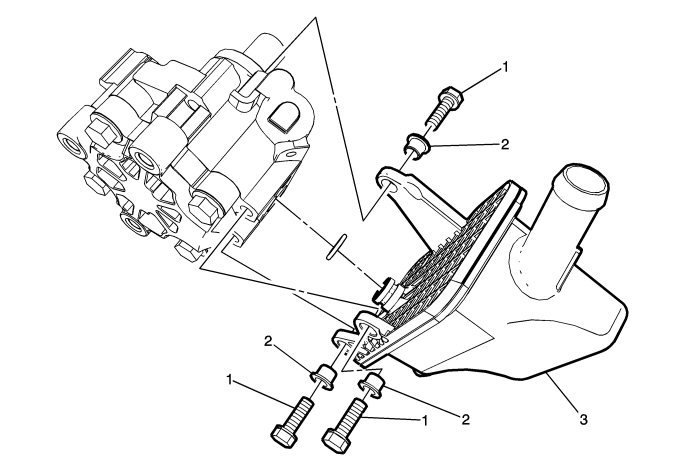 1
2
2
1
2
1
3