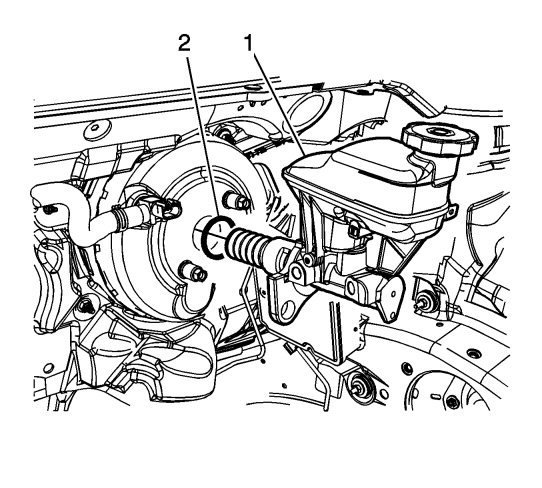 2
1