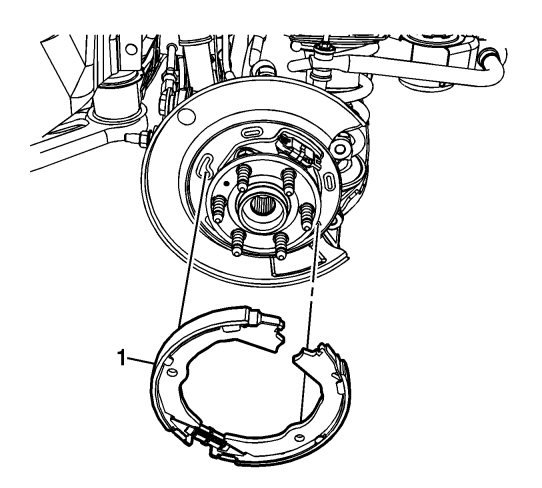 1