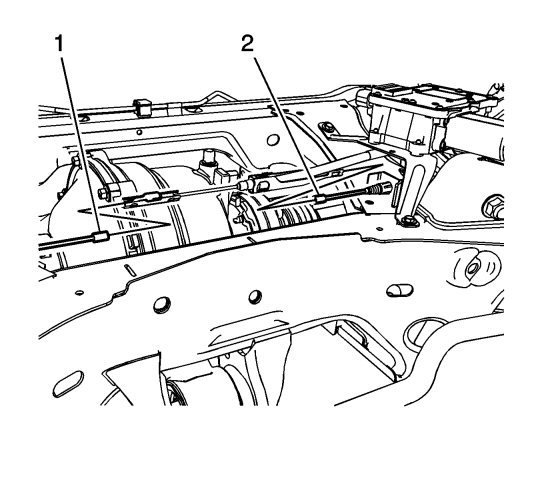 1

2