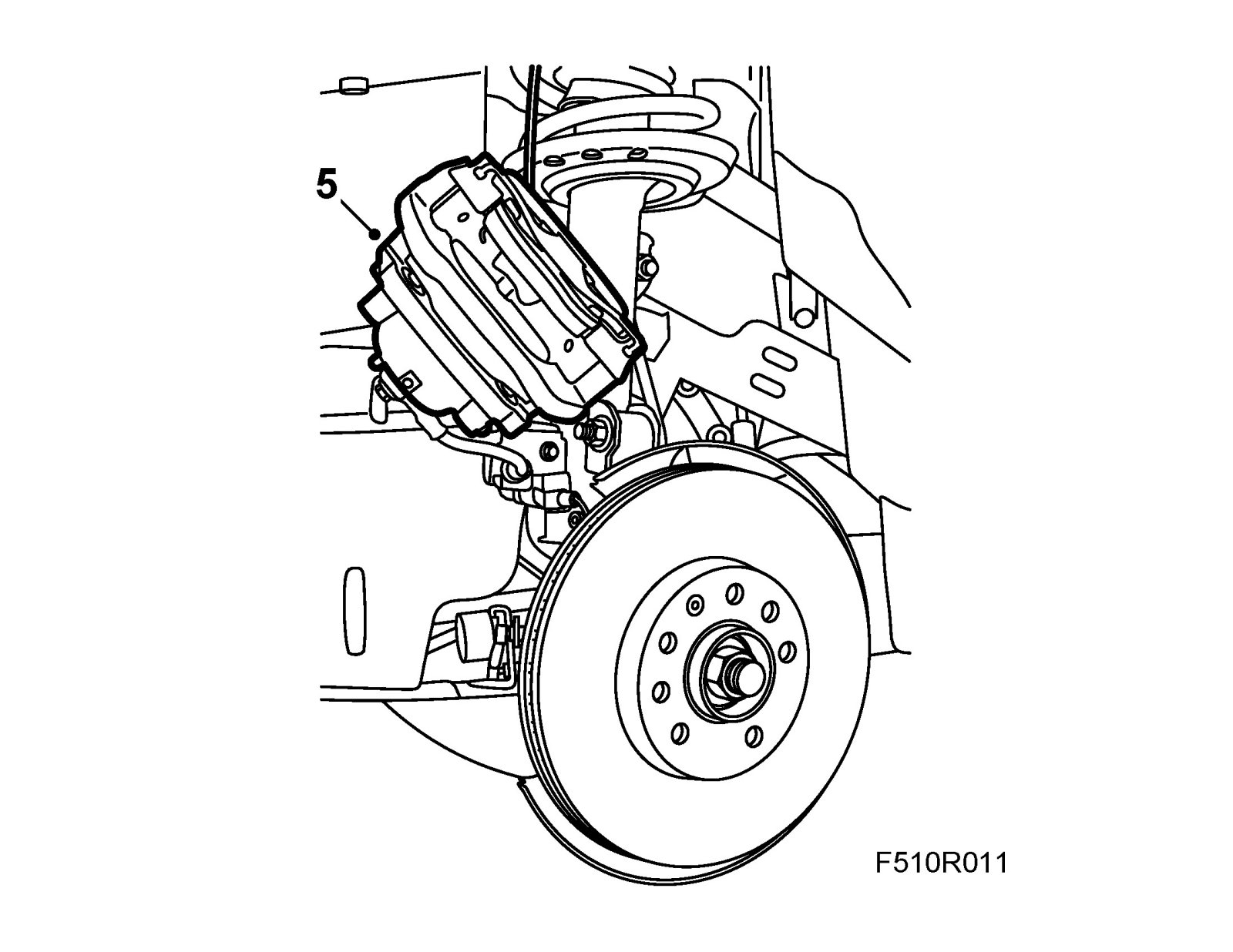 5

F510R011