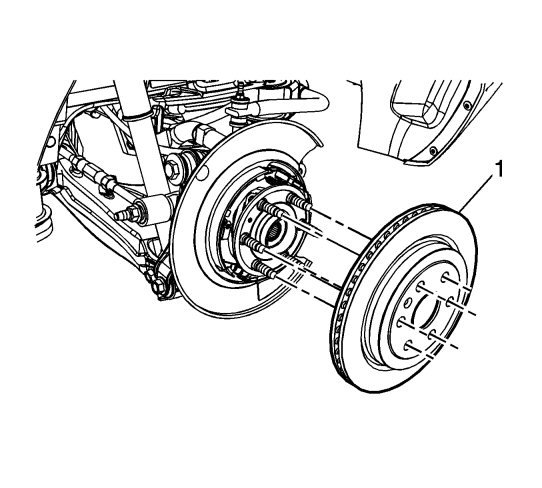 1