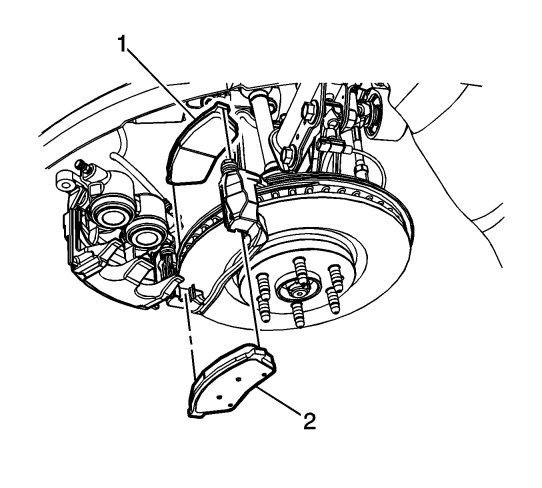 1

2