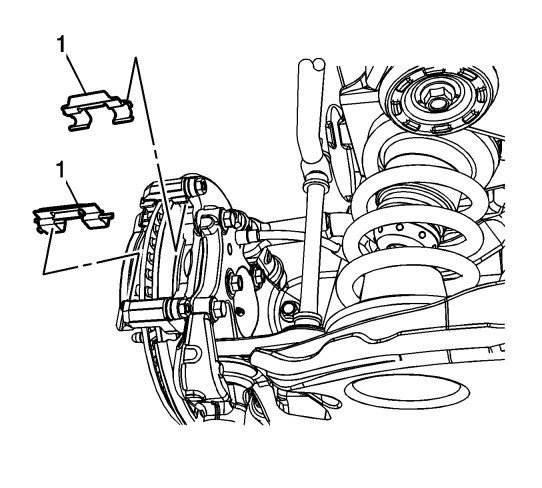 1

1