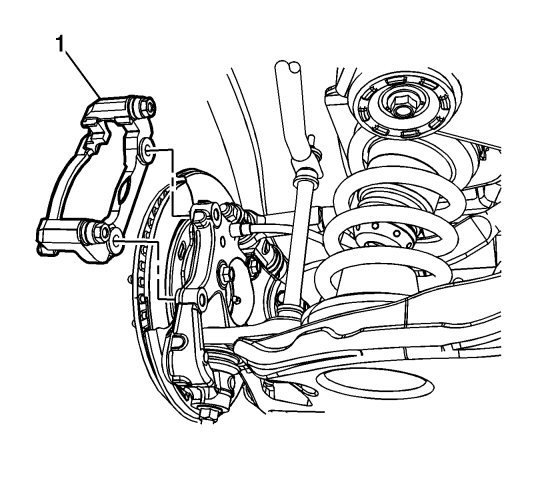 1