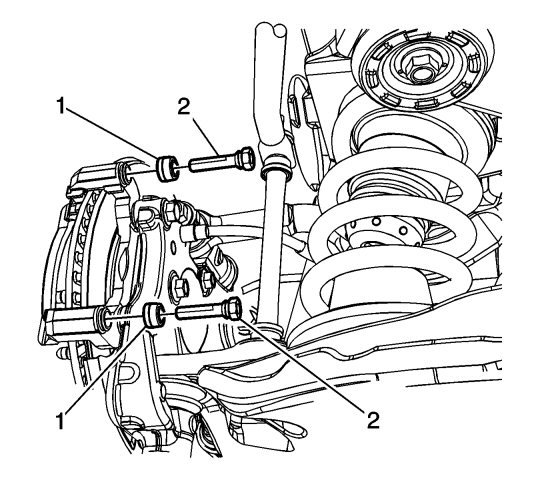 1
2
1
2