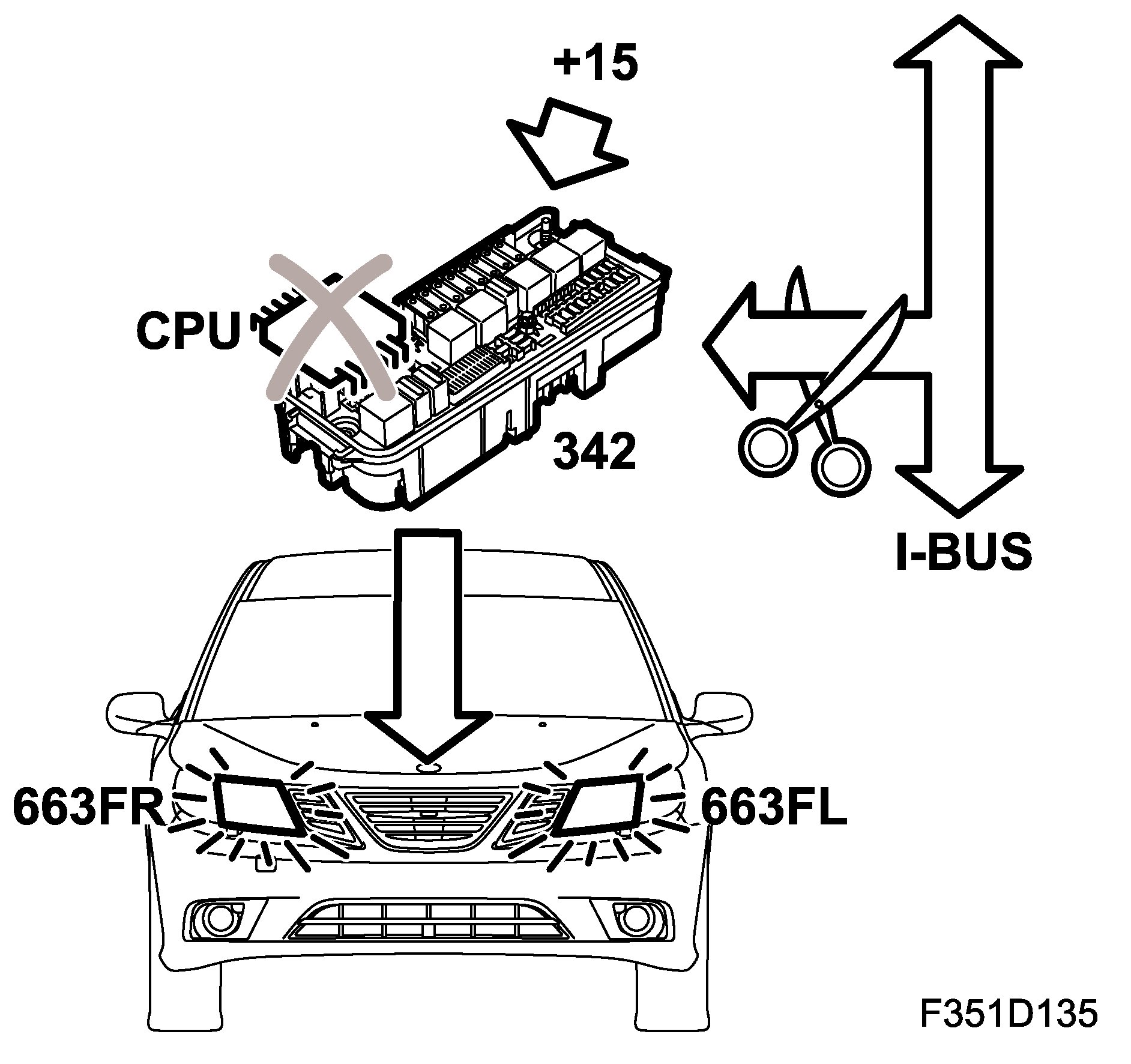 +15

CPU

342

I-BUS

663FR

663FL

F351D135