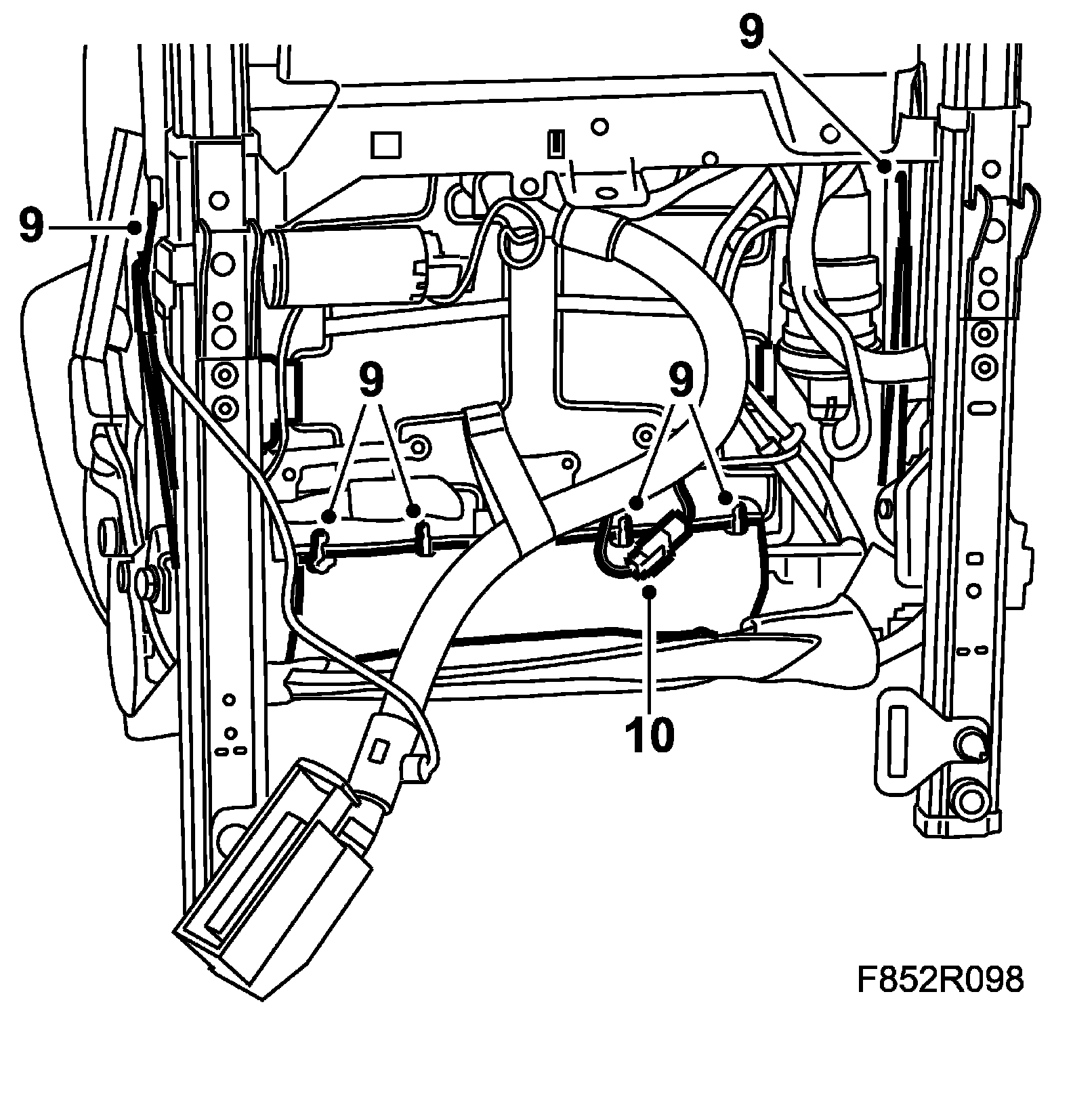 9

9

9

9

10

F852R098