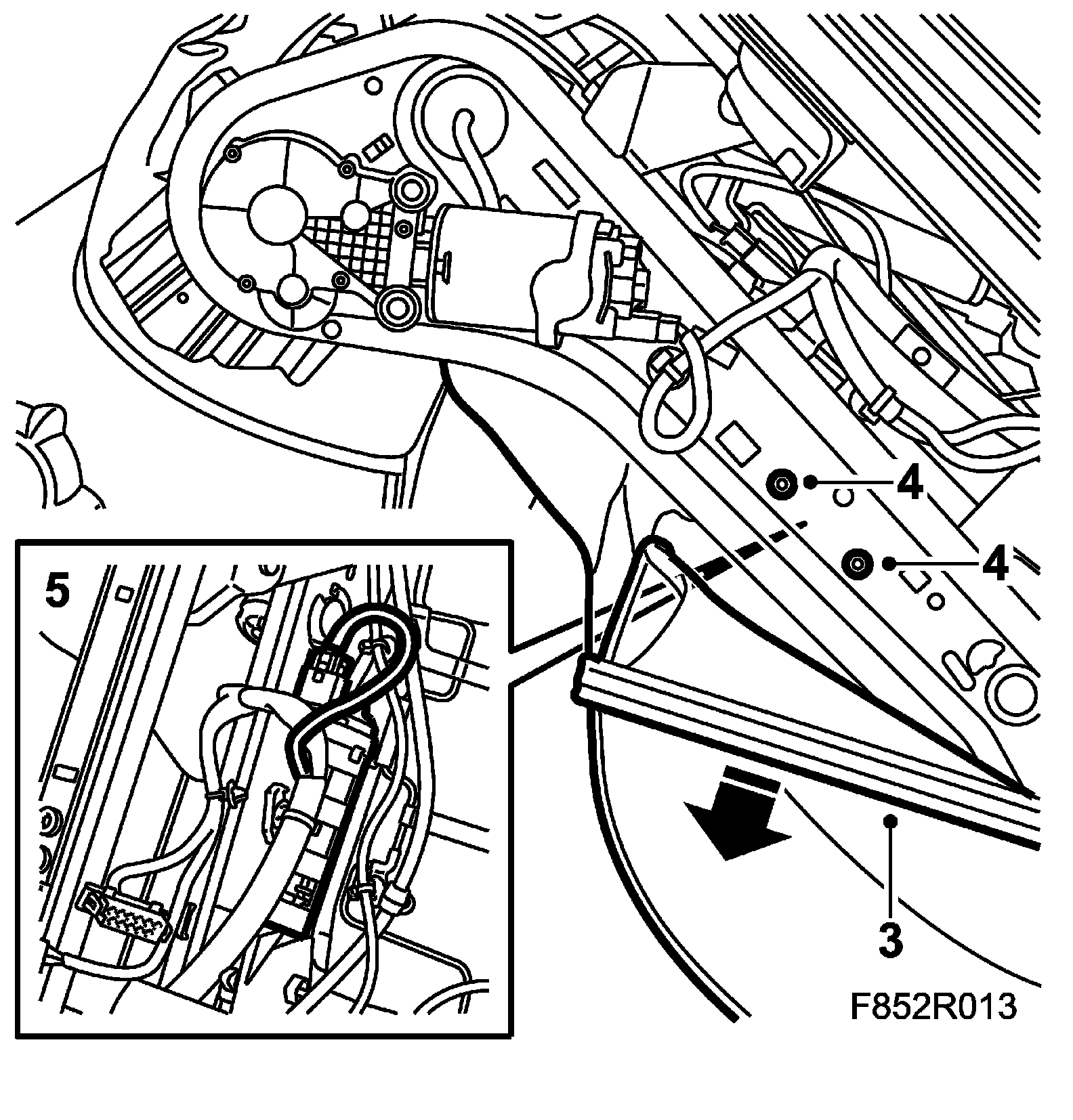 4
4
5
3
F852R013