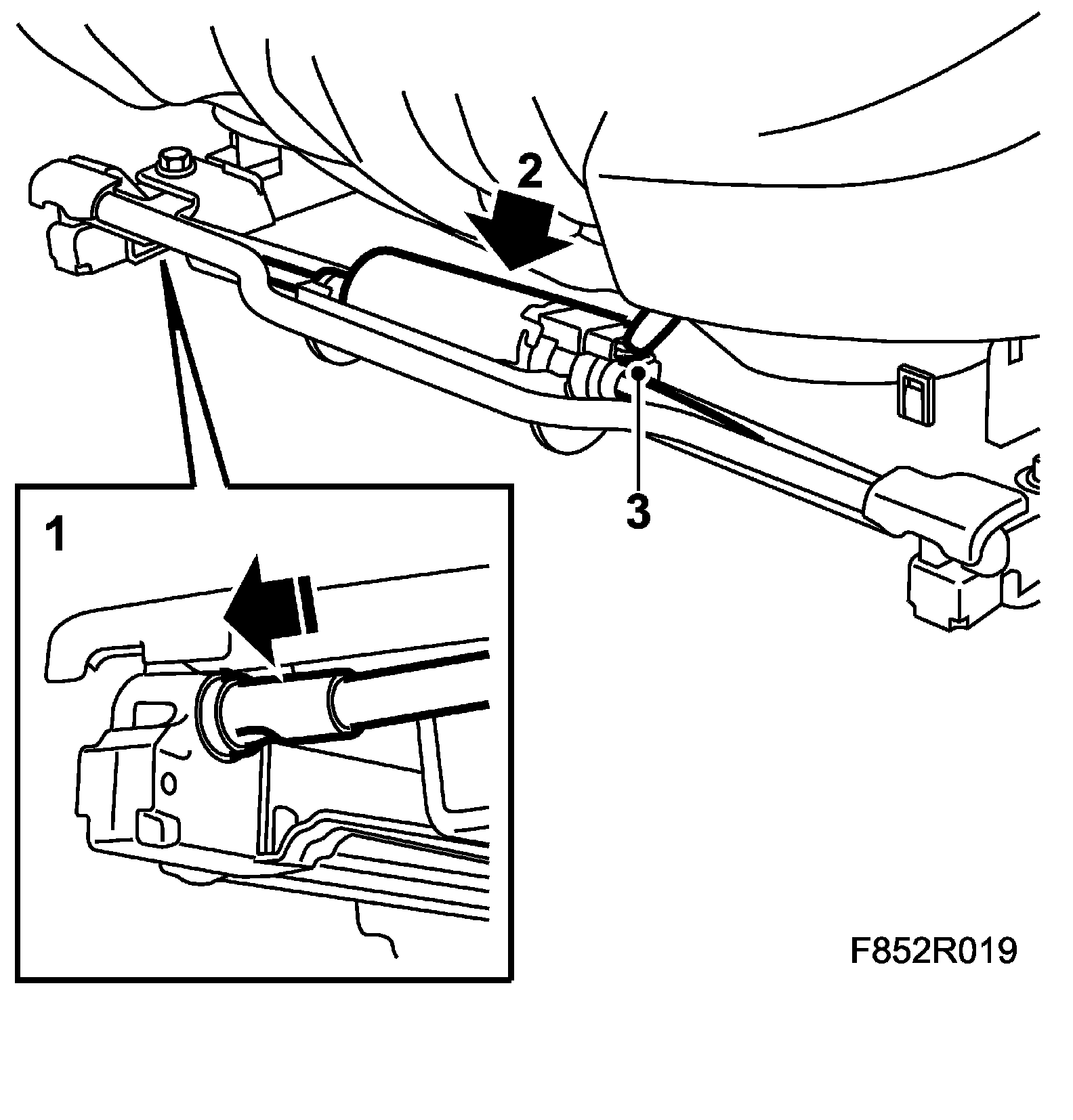 2

3

1

F852R019