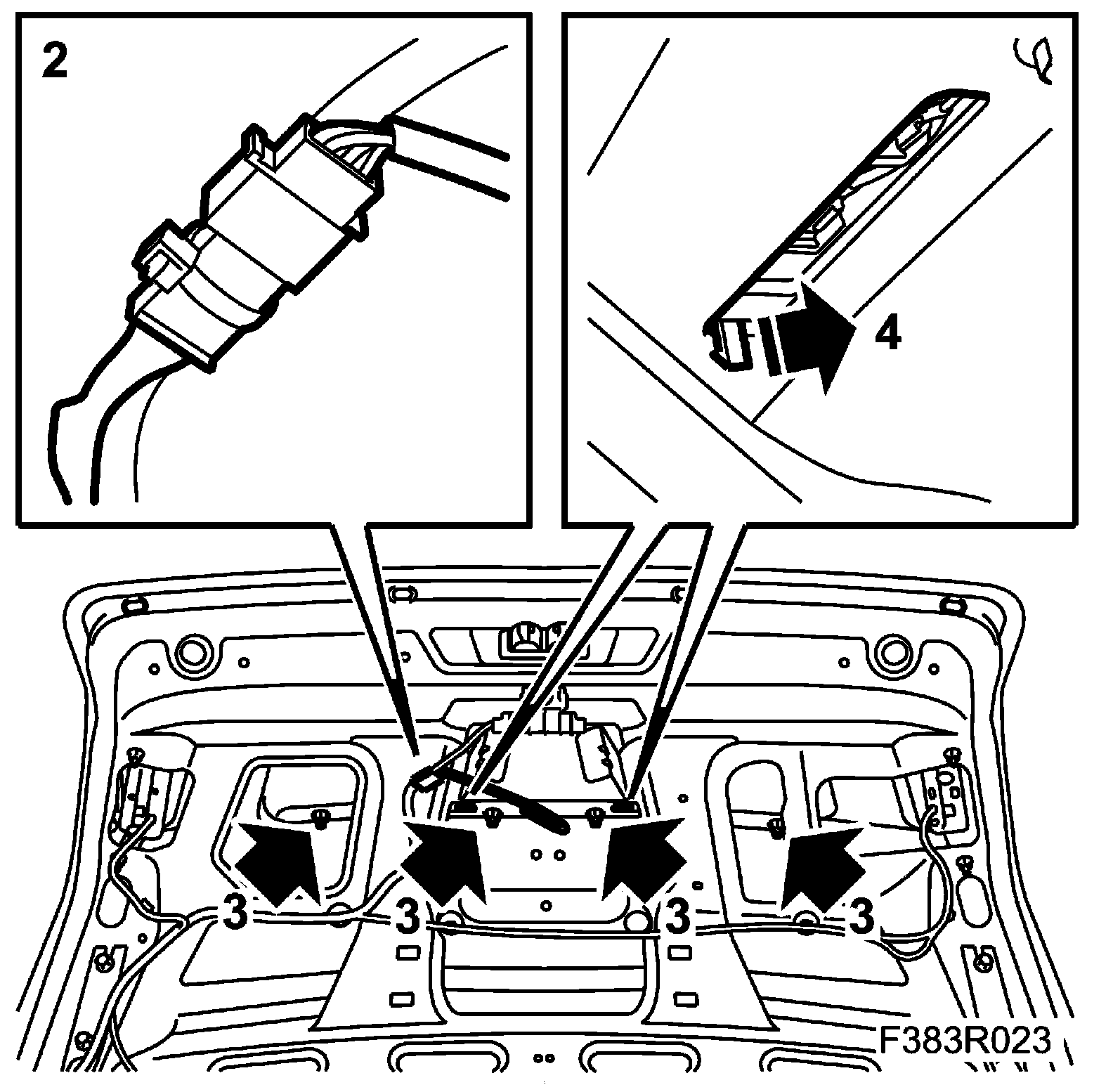 2

4

3
3
3
3

F383R023