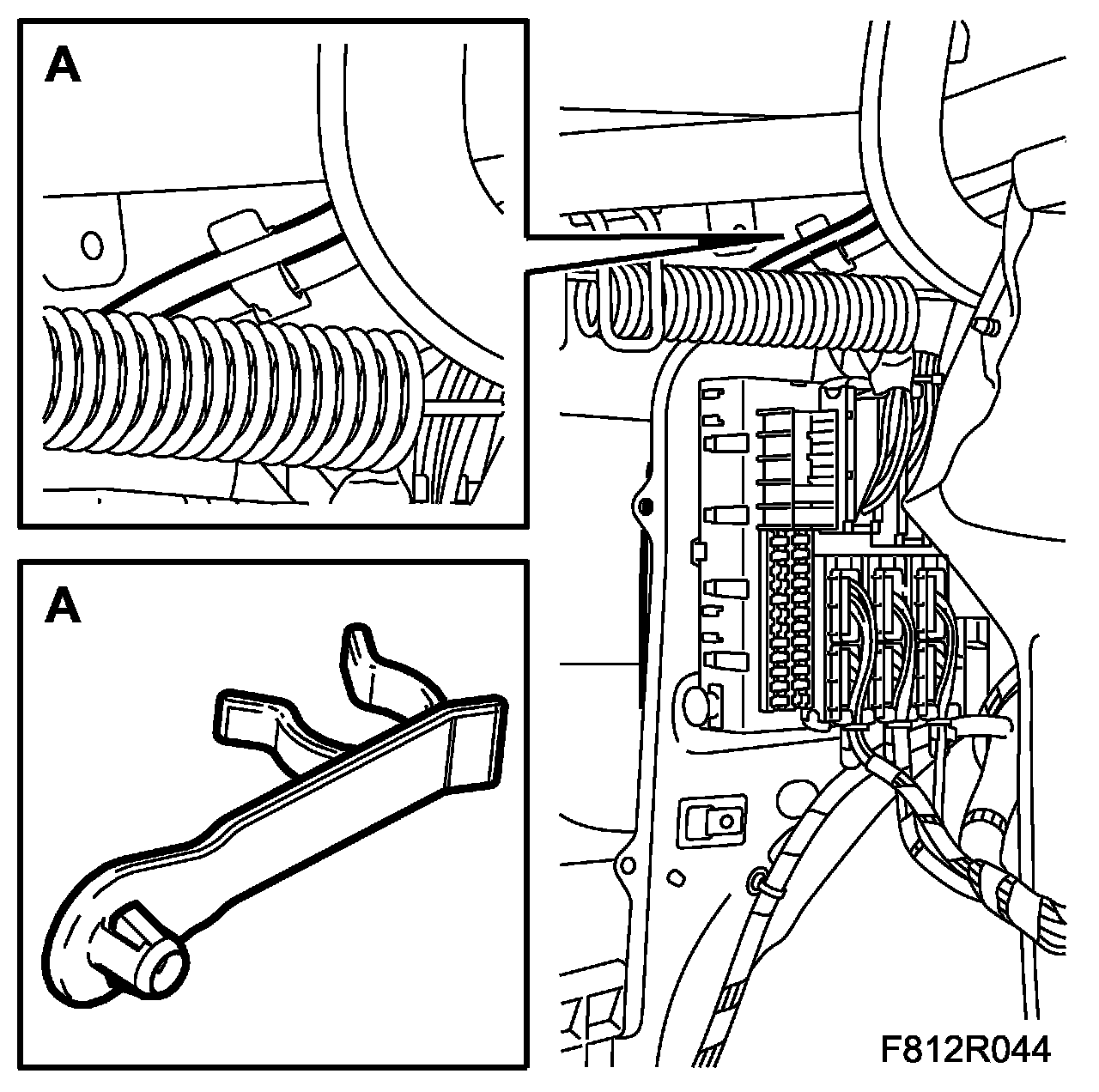 A

A

F812R044