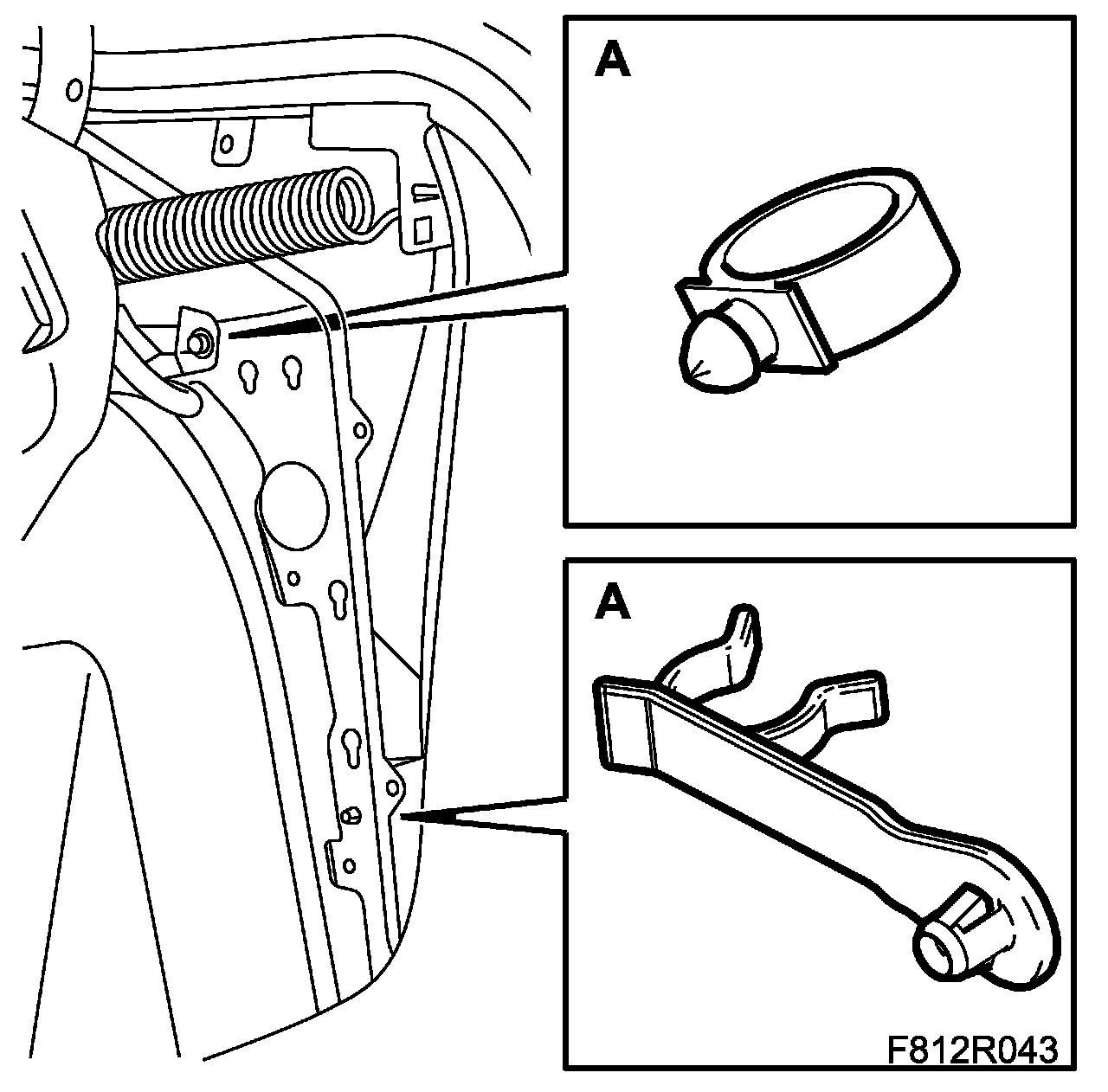 A

A

F812R043