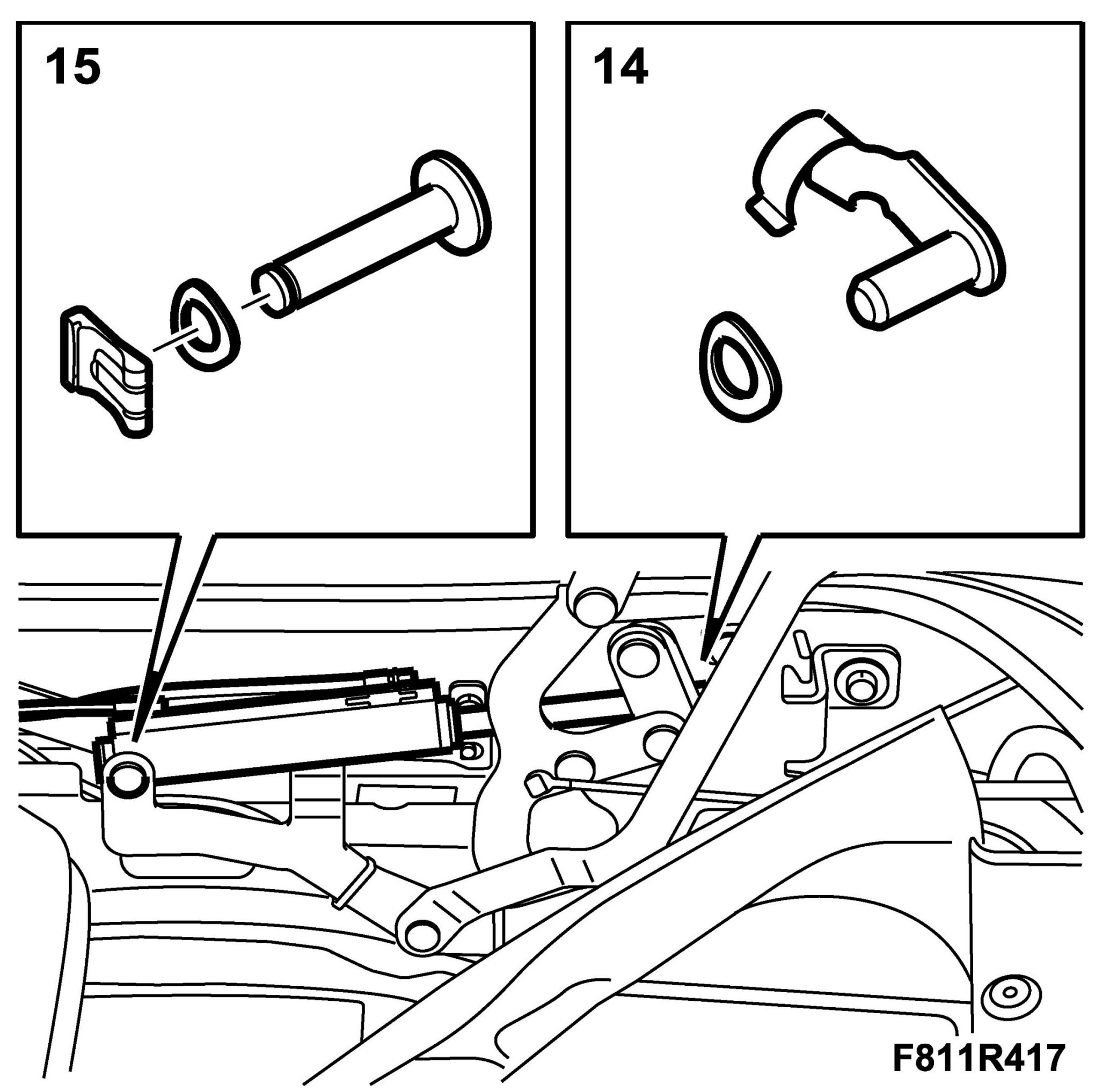 15

14

F811R417