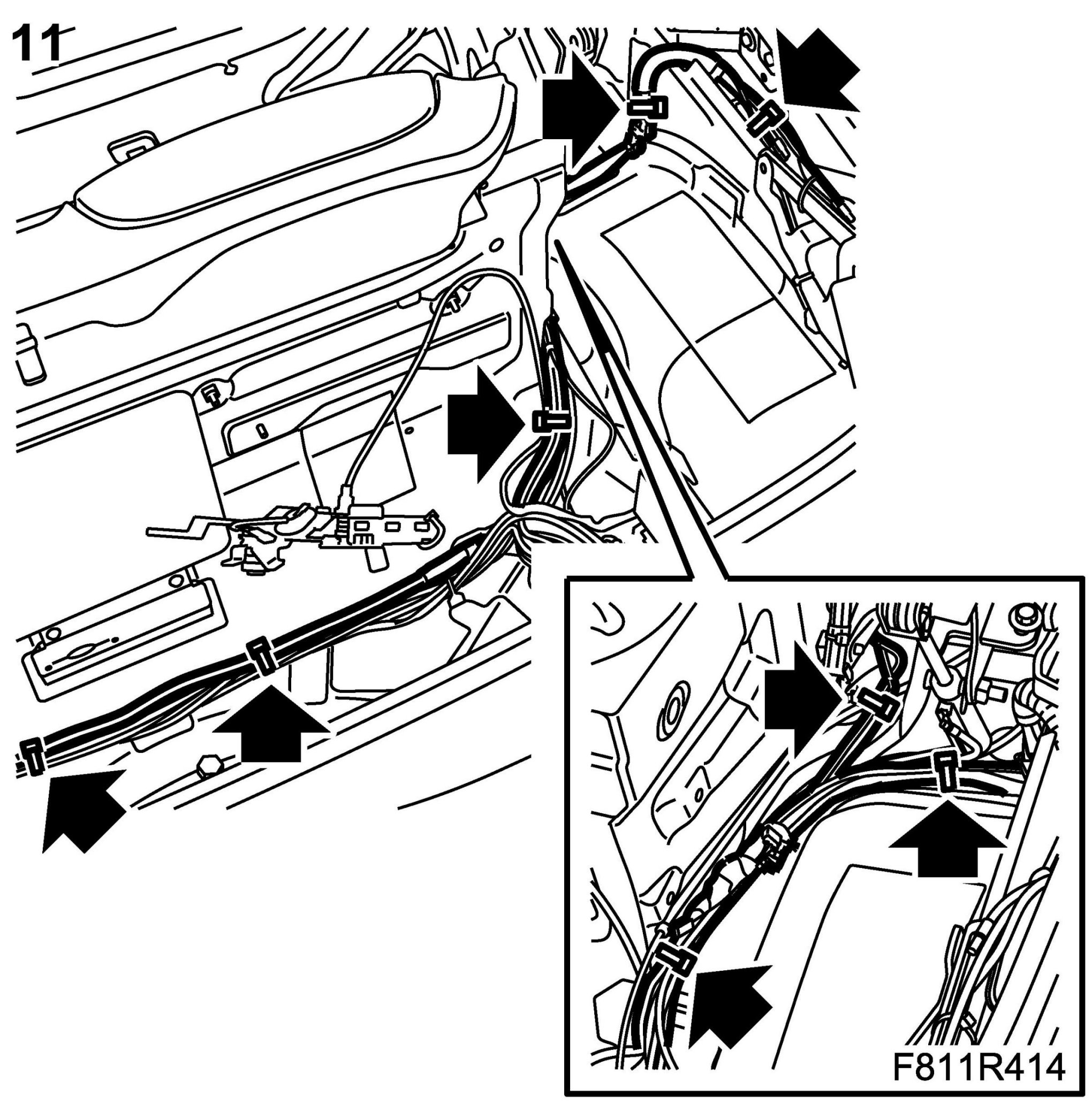 11

F811R414