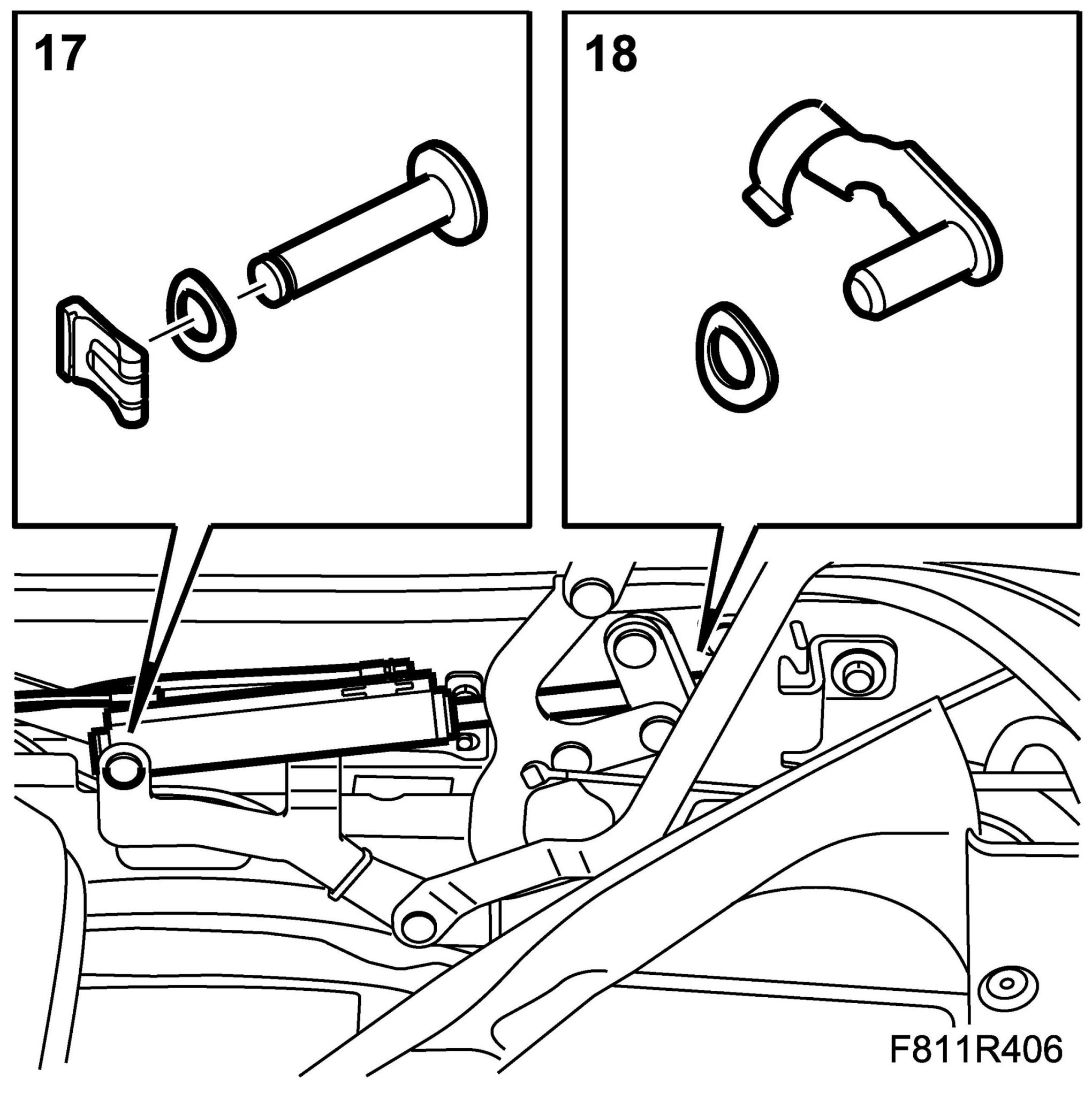 17

18

F811R406