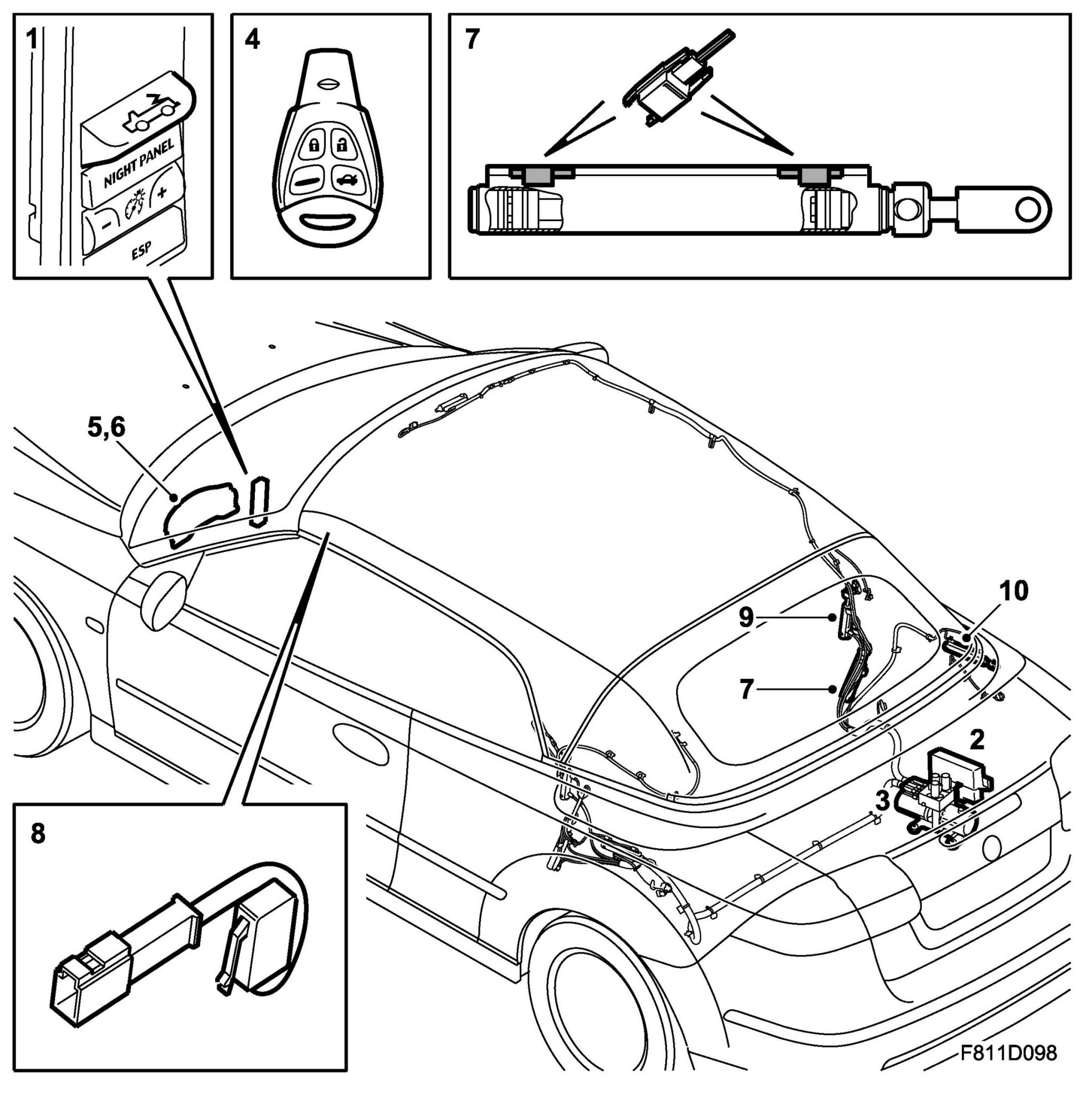 1

NIGHT PANEL

- +

ESP

4

7

5,6

9

10

7

2

3

8

F811D098