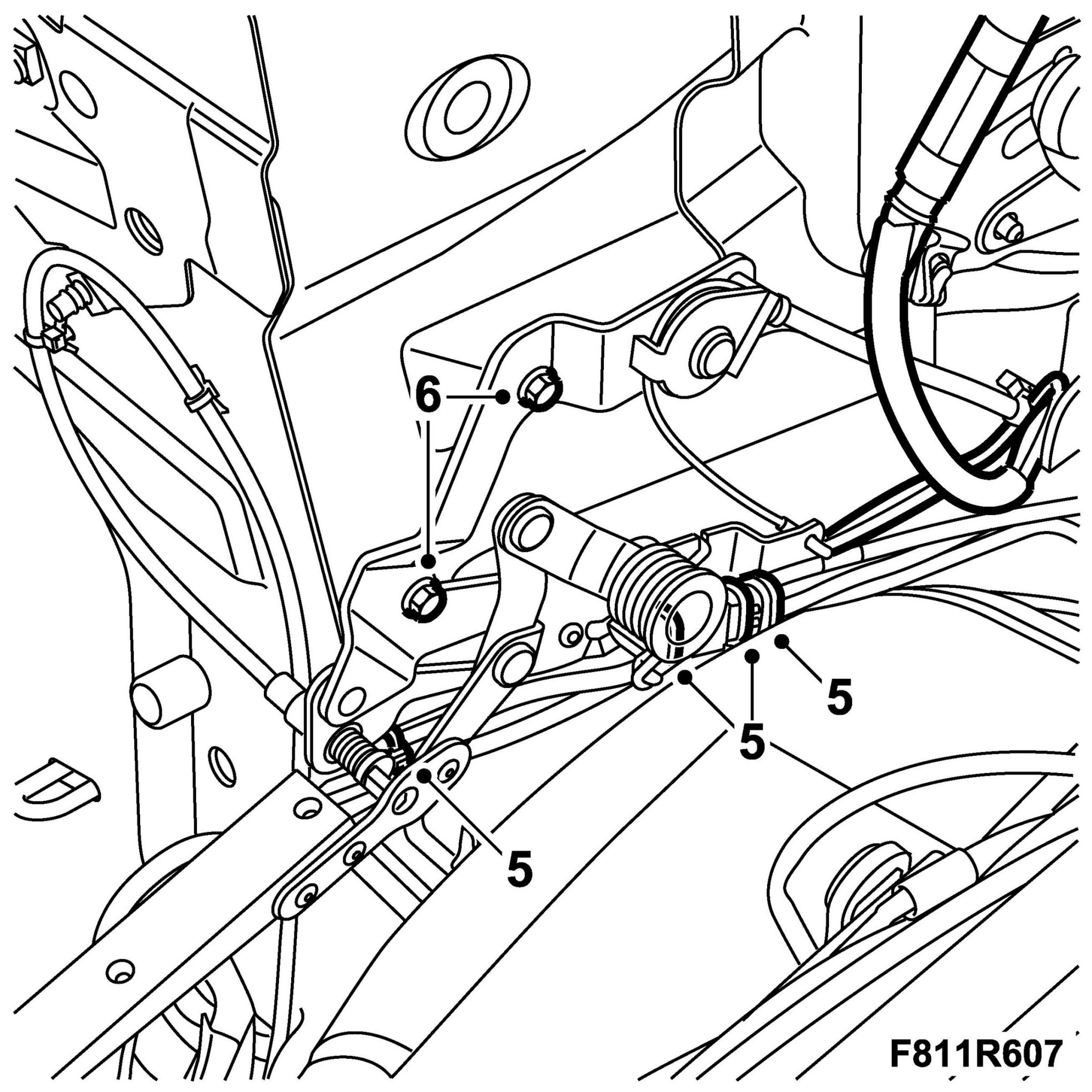 6
5
5
5
F811R607