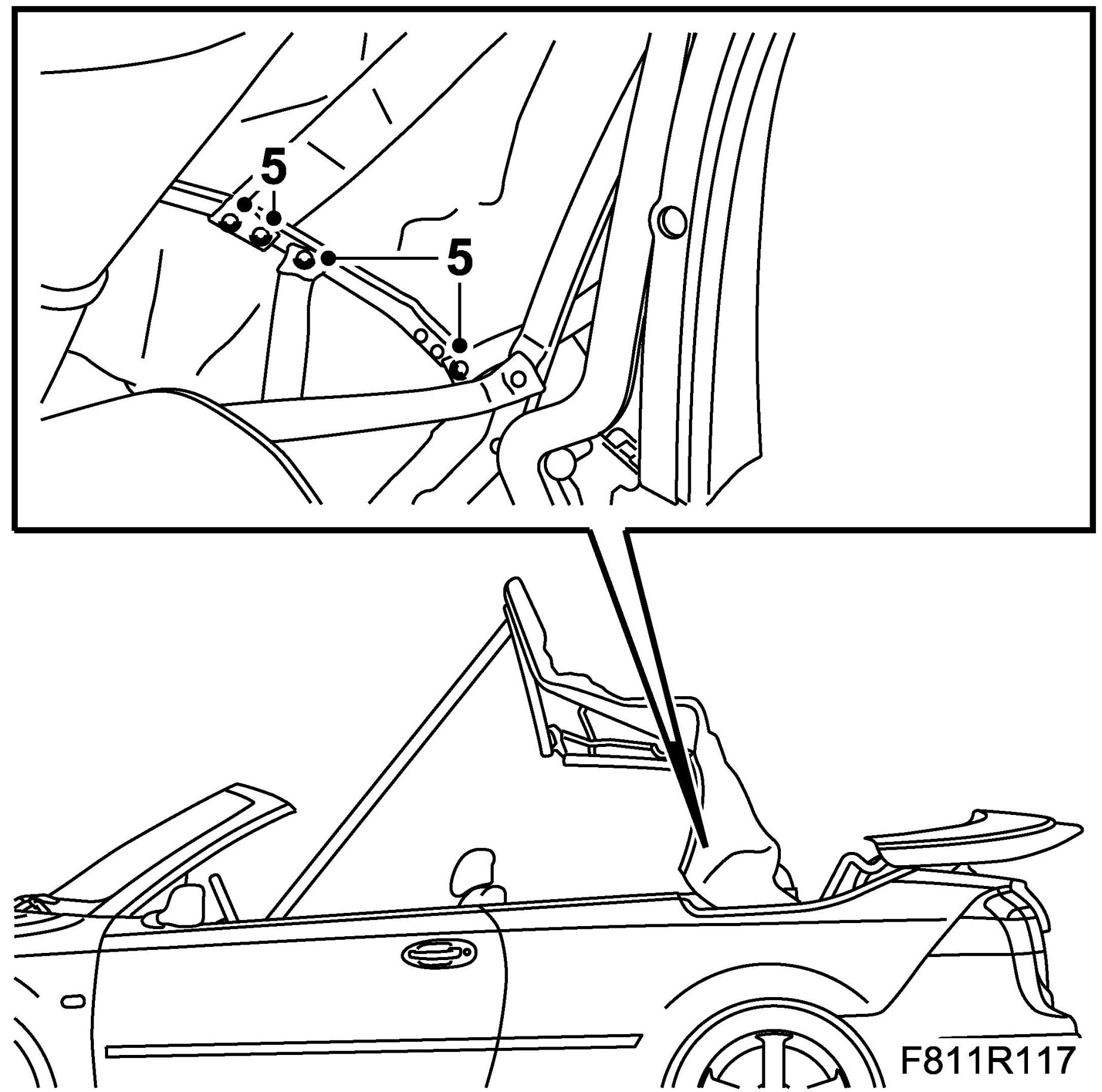 5

5

F811R117