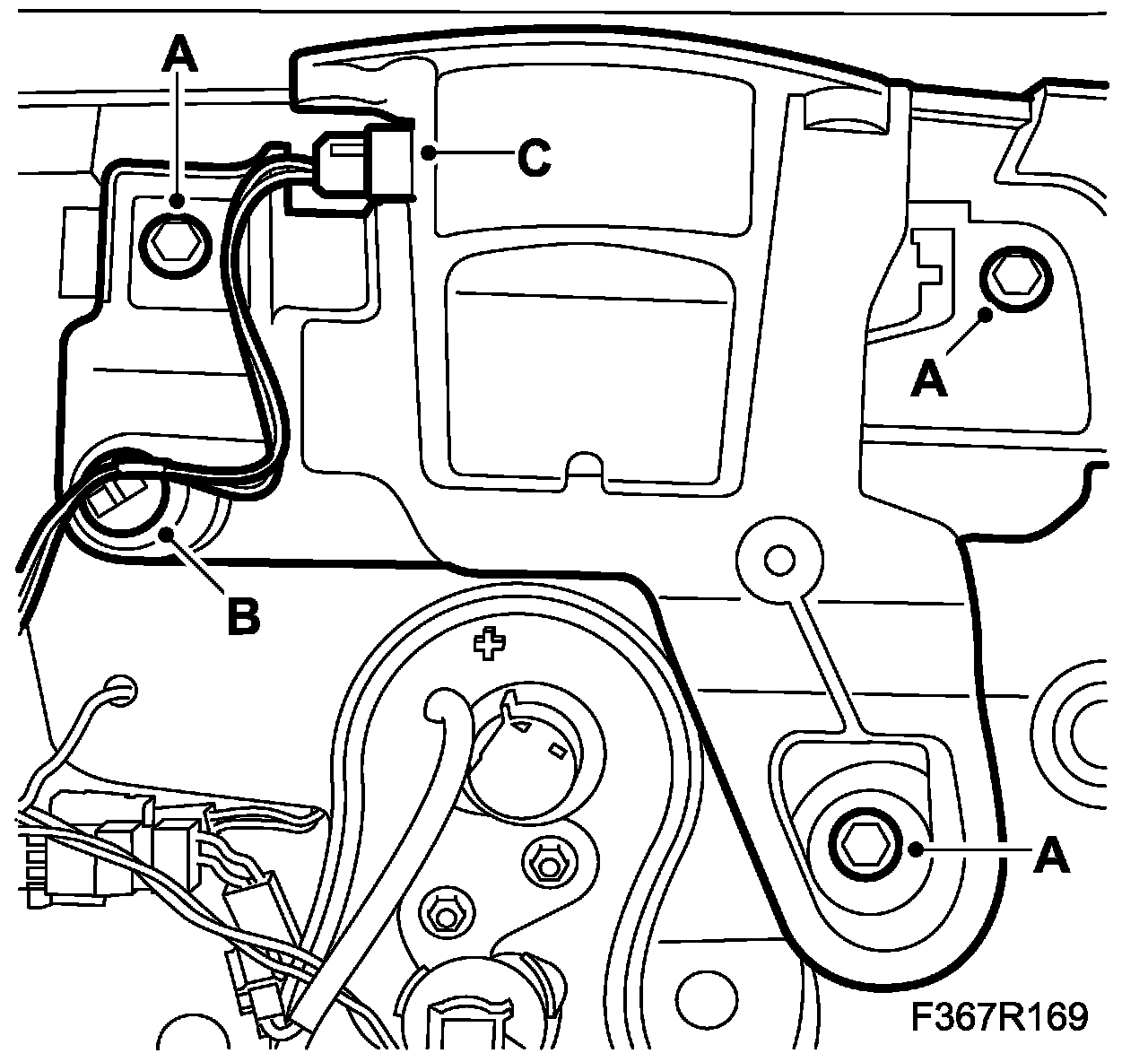 A

C

A

B

A

F367R169