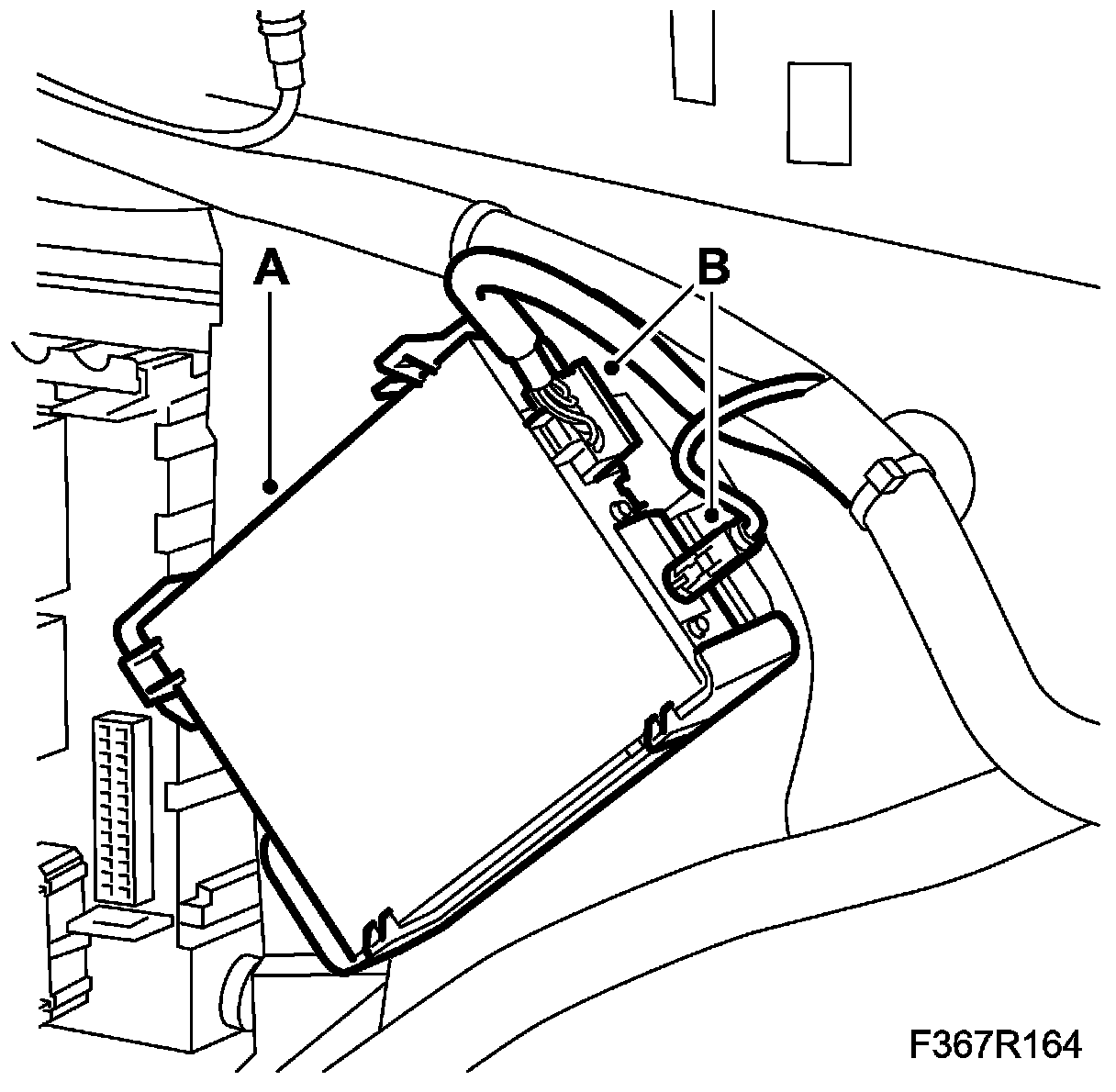 A
B
F367R164