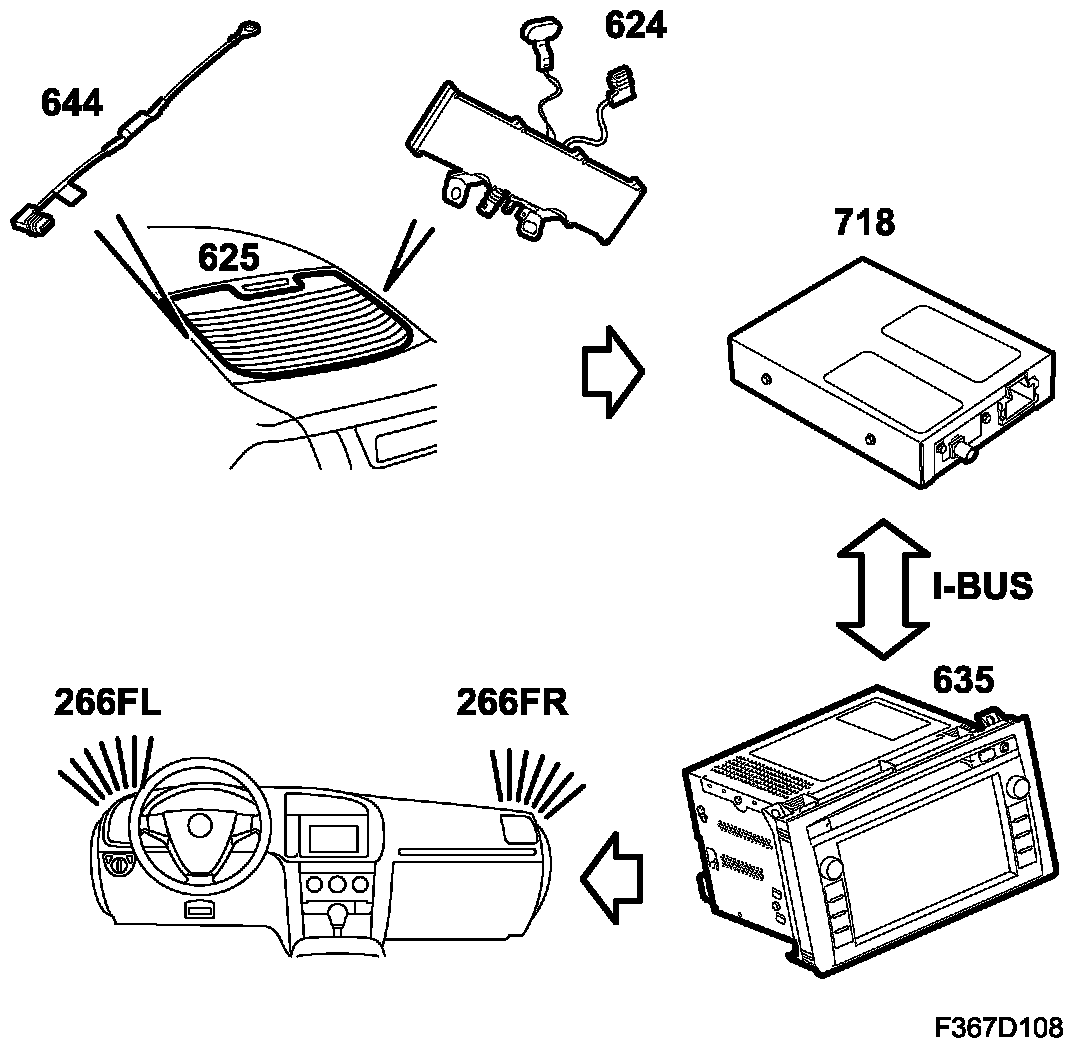 644

624

625

718

I-BUS

635

266FL

266FR

F367D108