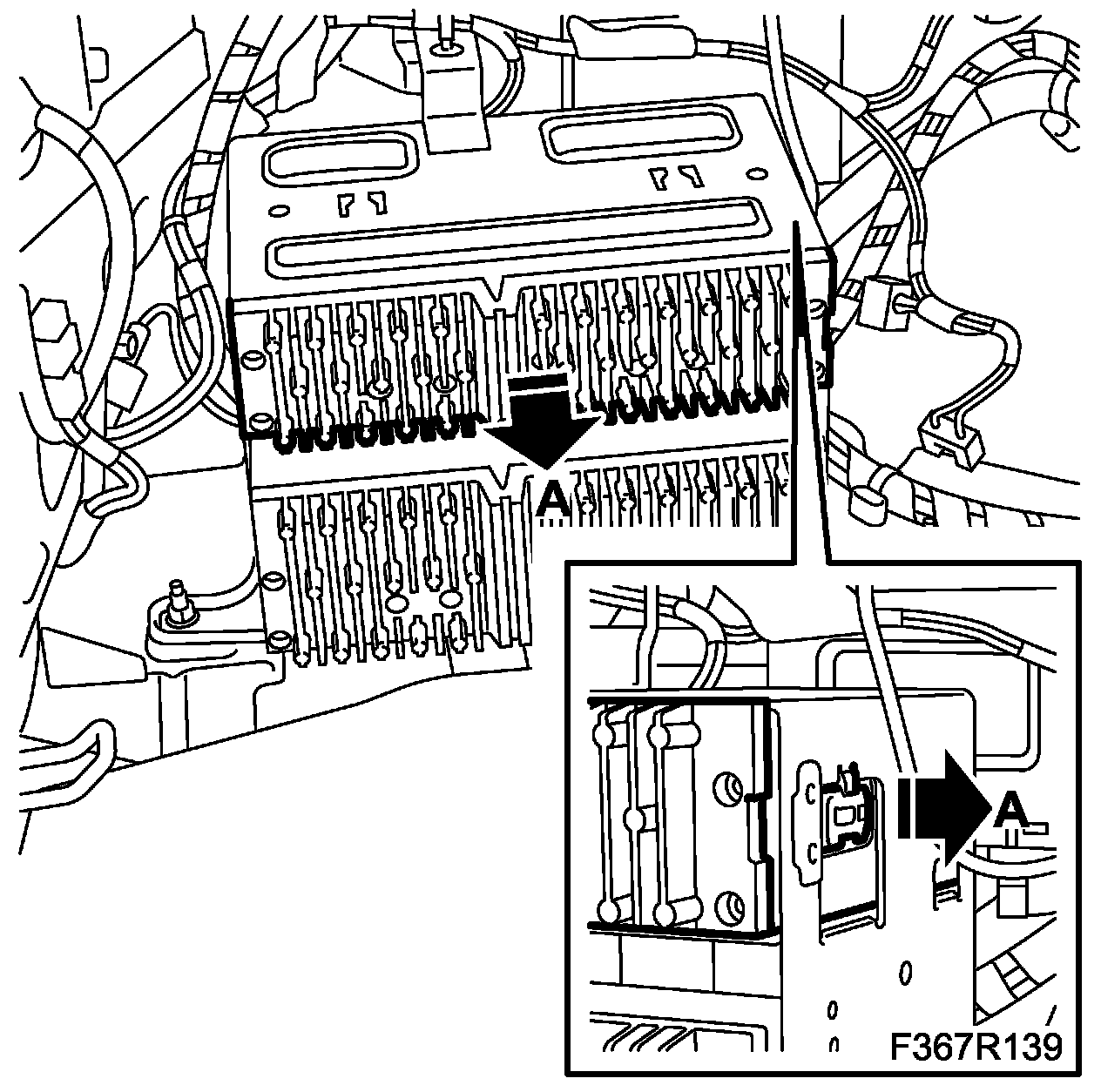 A
A
F367R139