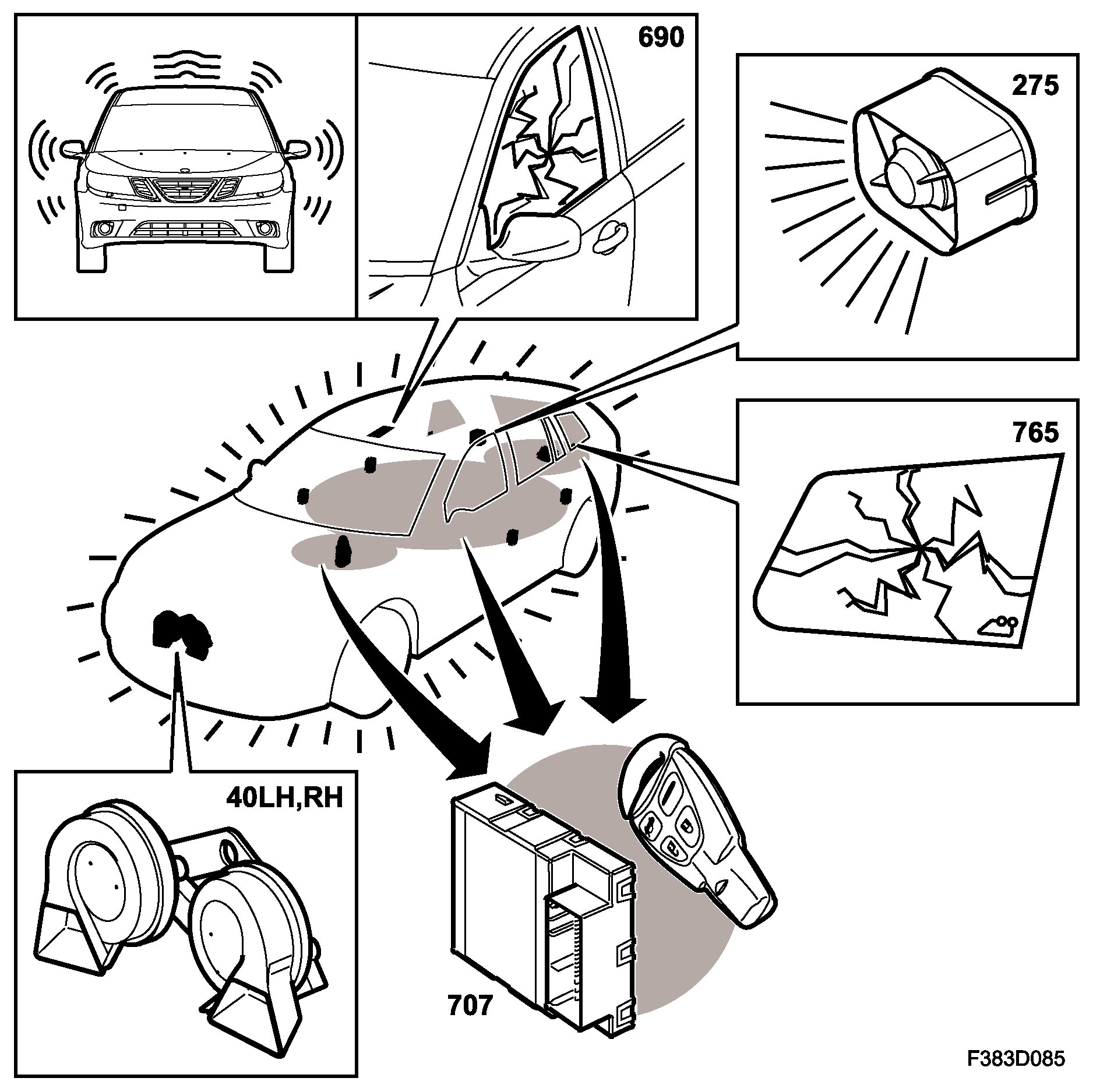 690

275

765

40LH,RH

707

F383D085