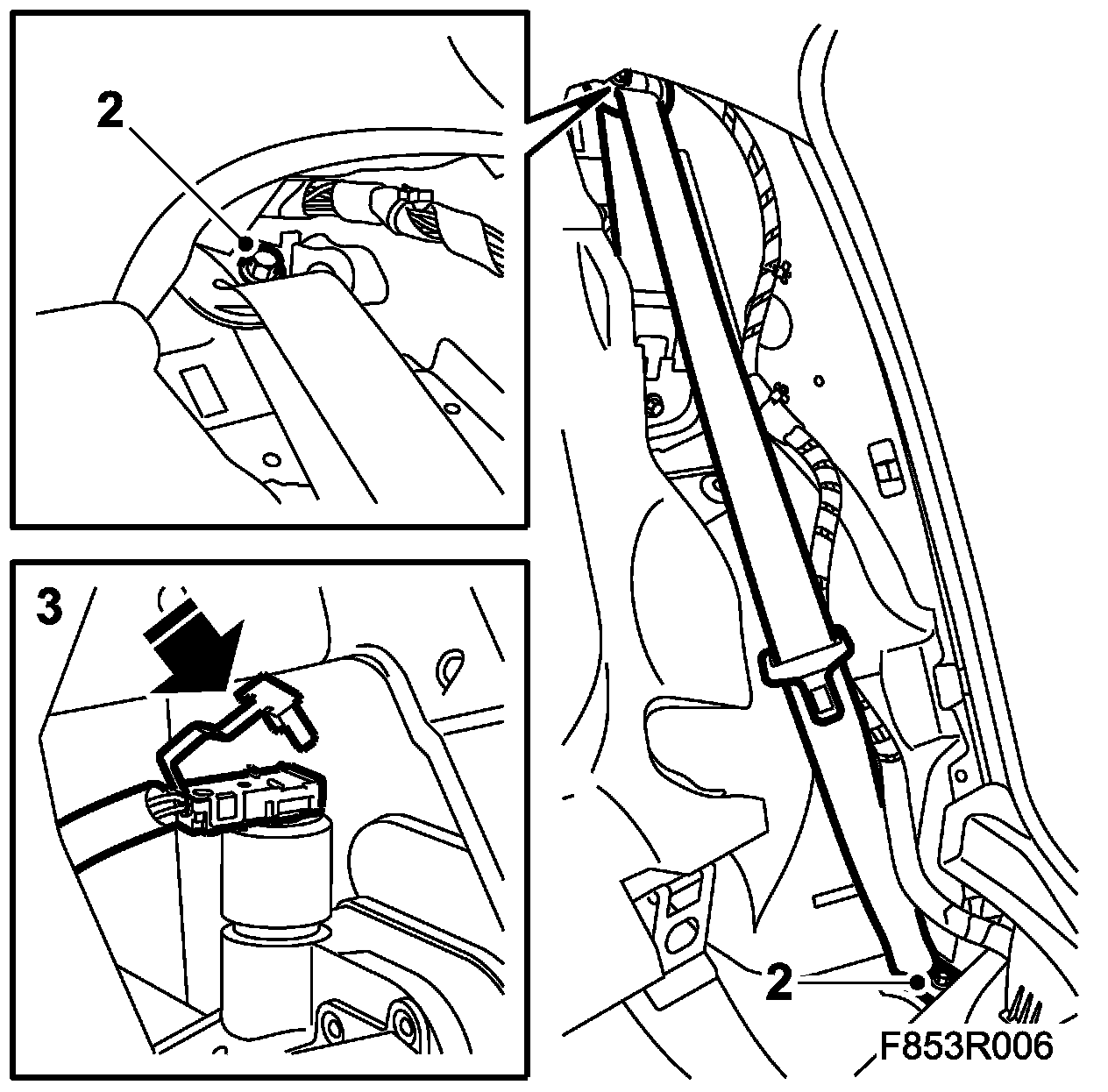 2

3

2

F853R006