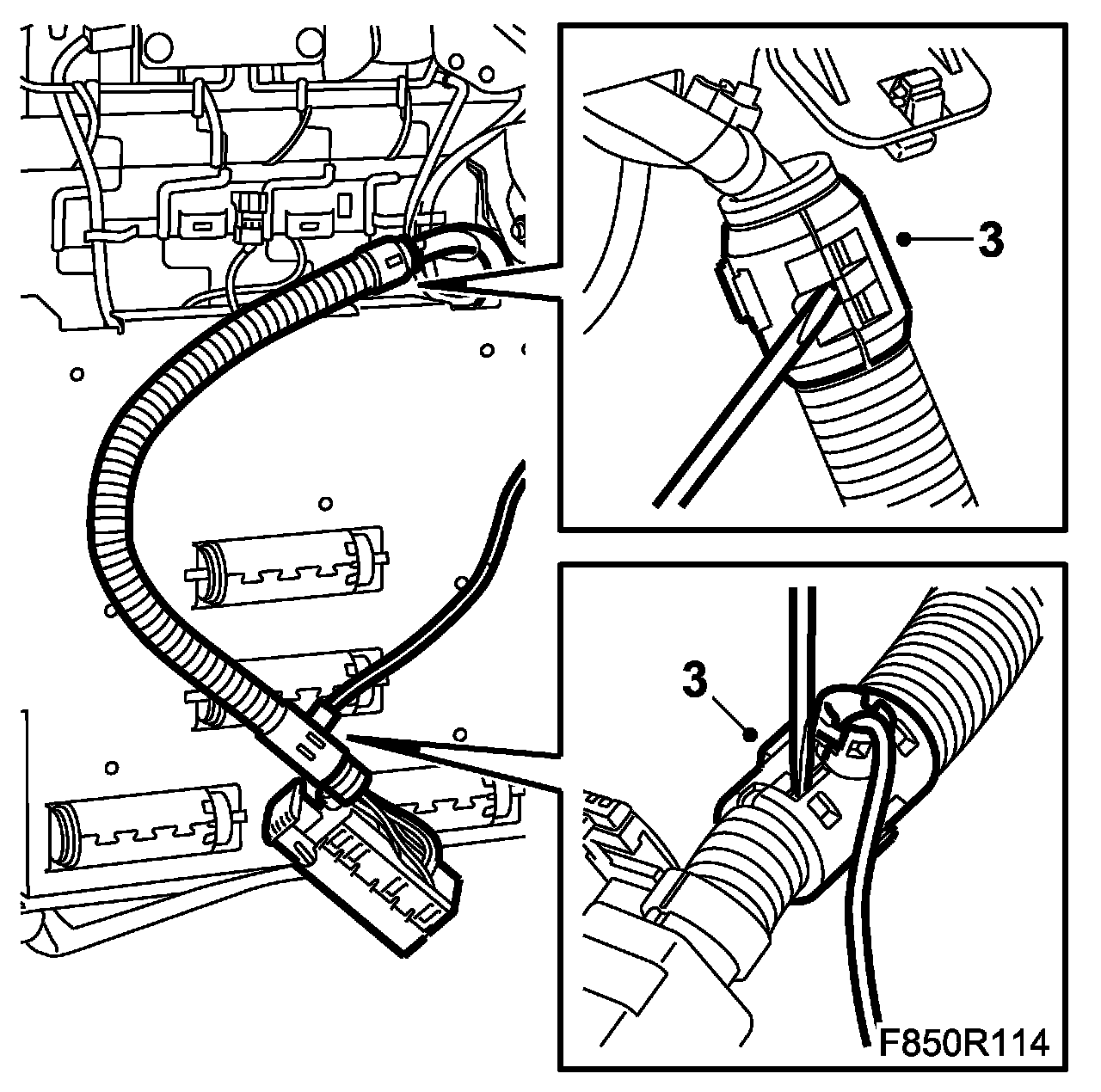 3

3

F850R114