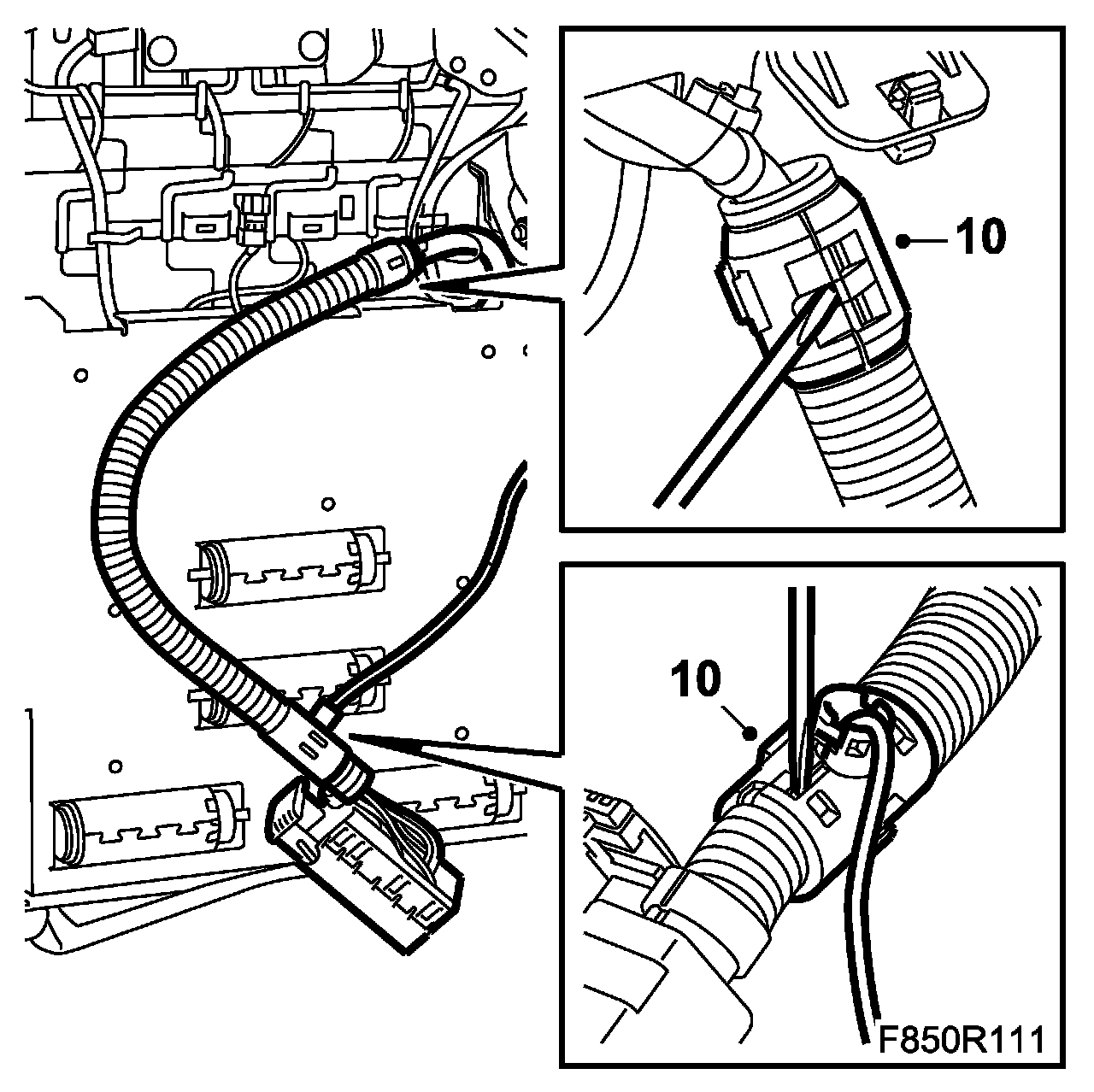 10

10

F850R111