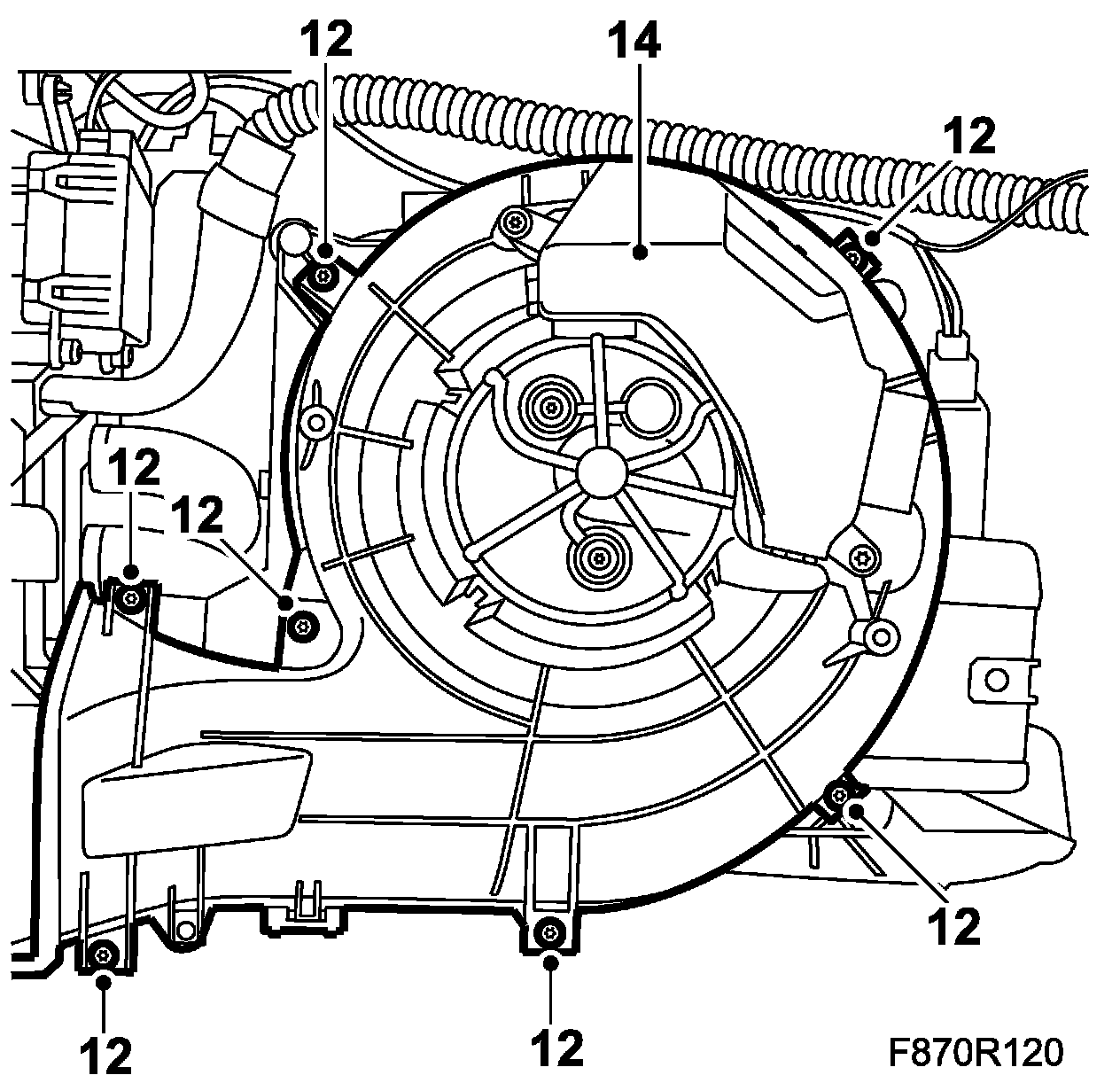 12
14
12
12
12
12
12
12
F870R120