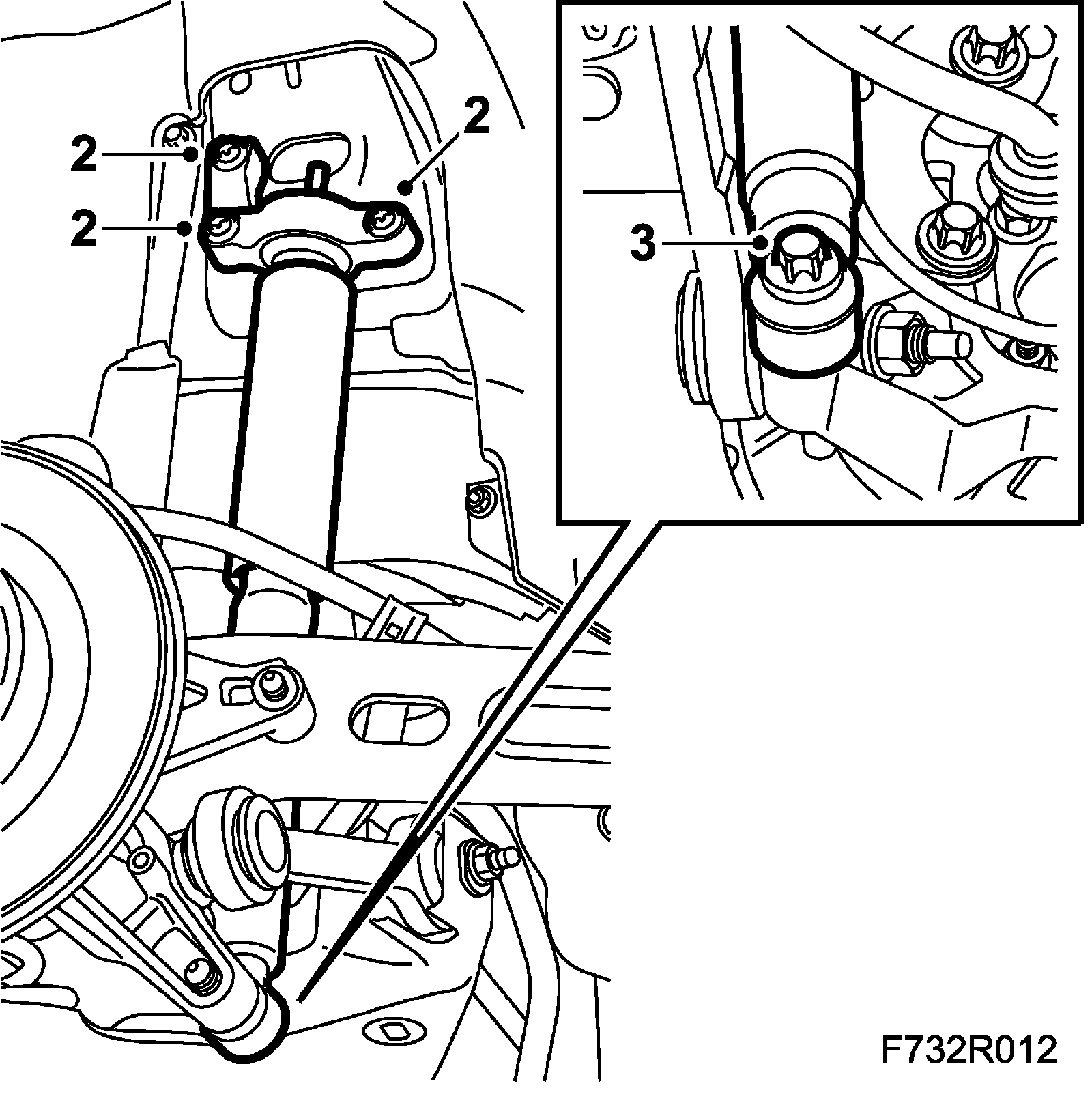 2
2
2
3
F732R012