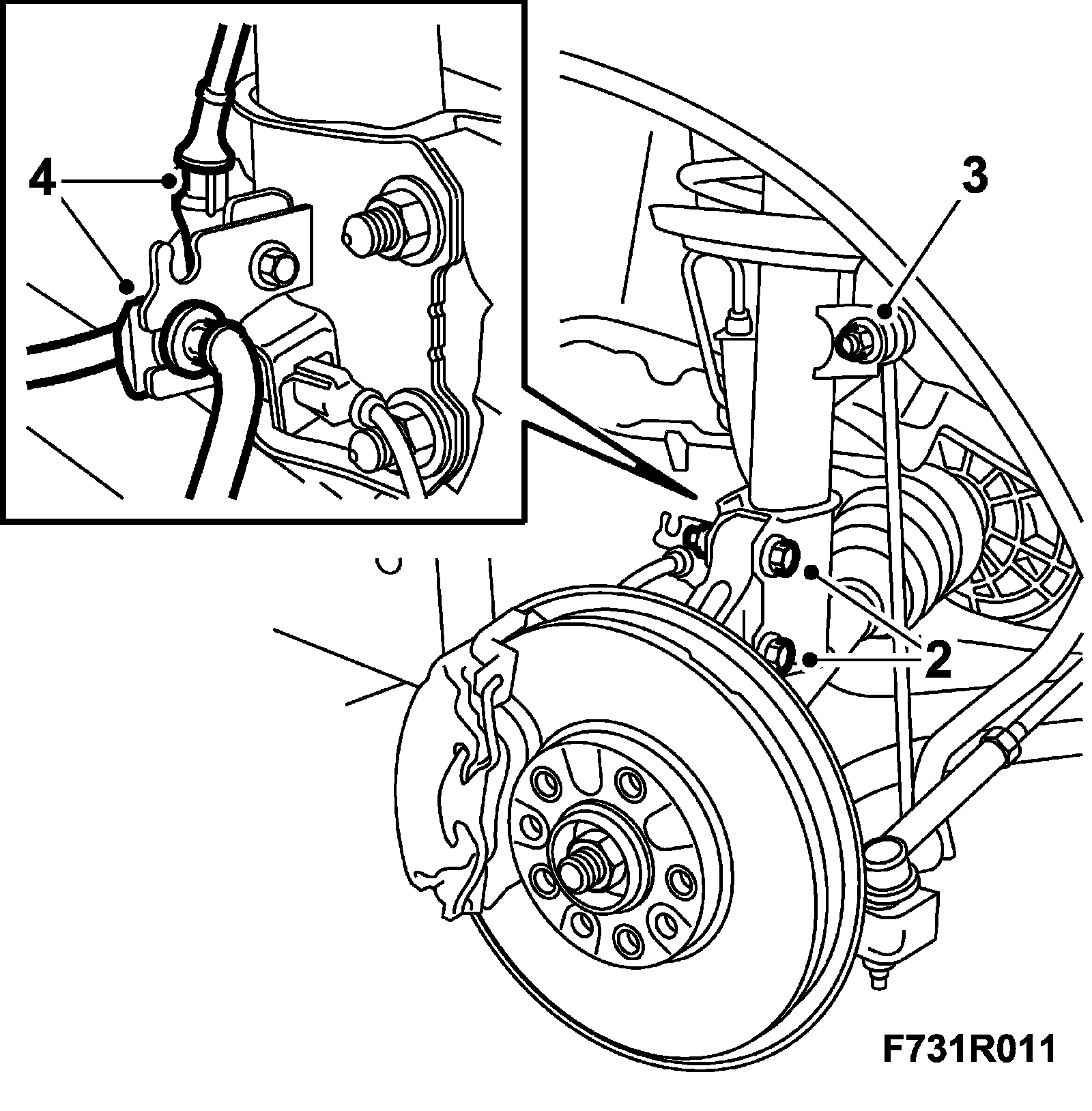 4
3
2
F731R011