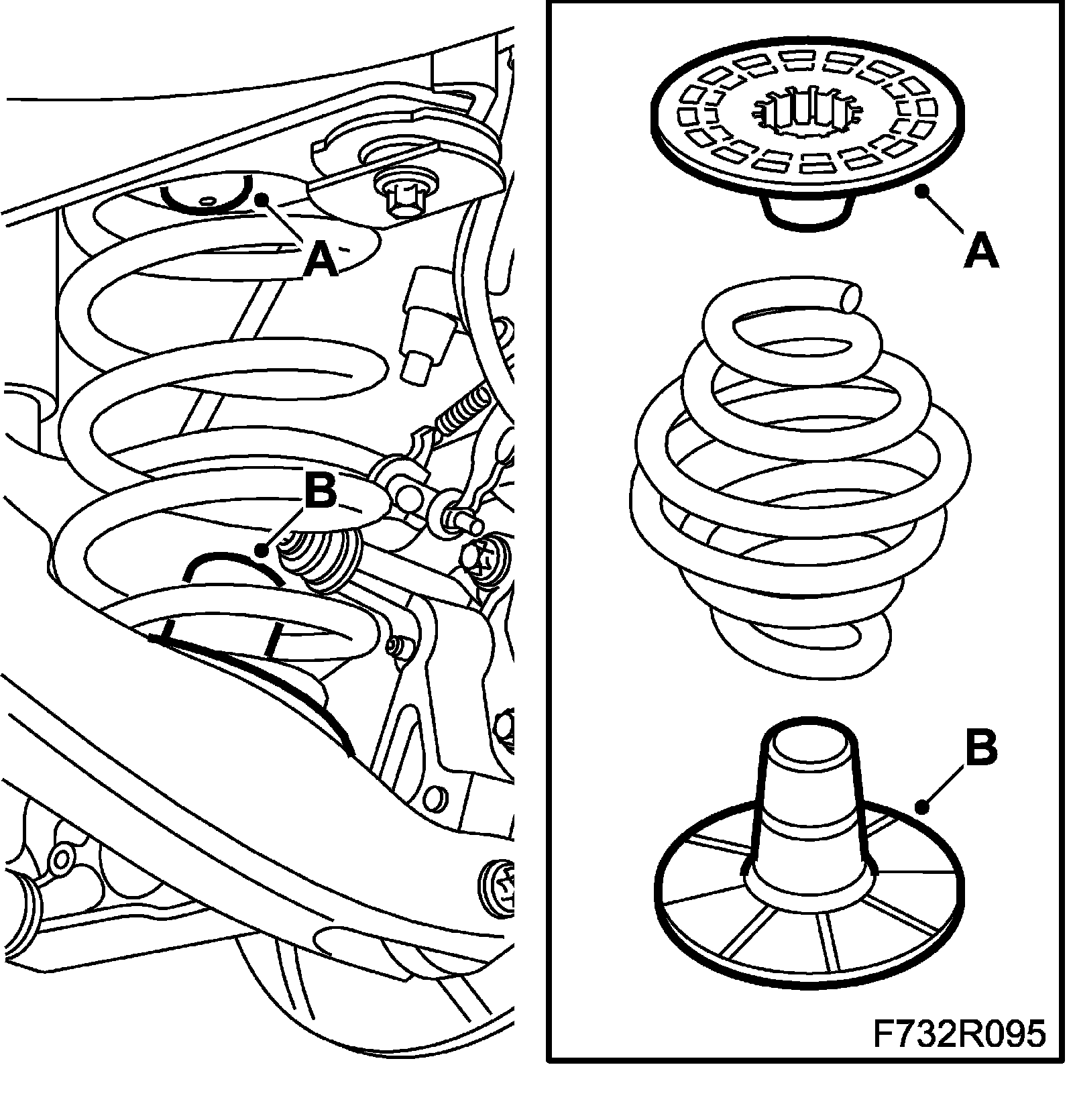 A
B
A
B
F732R095