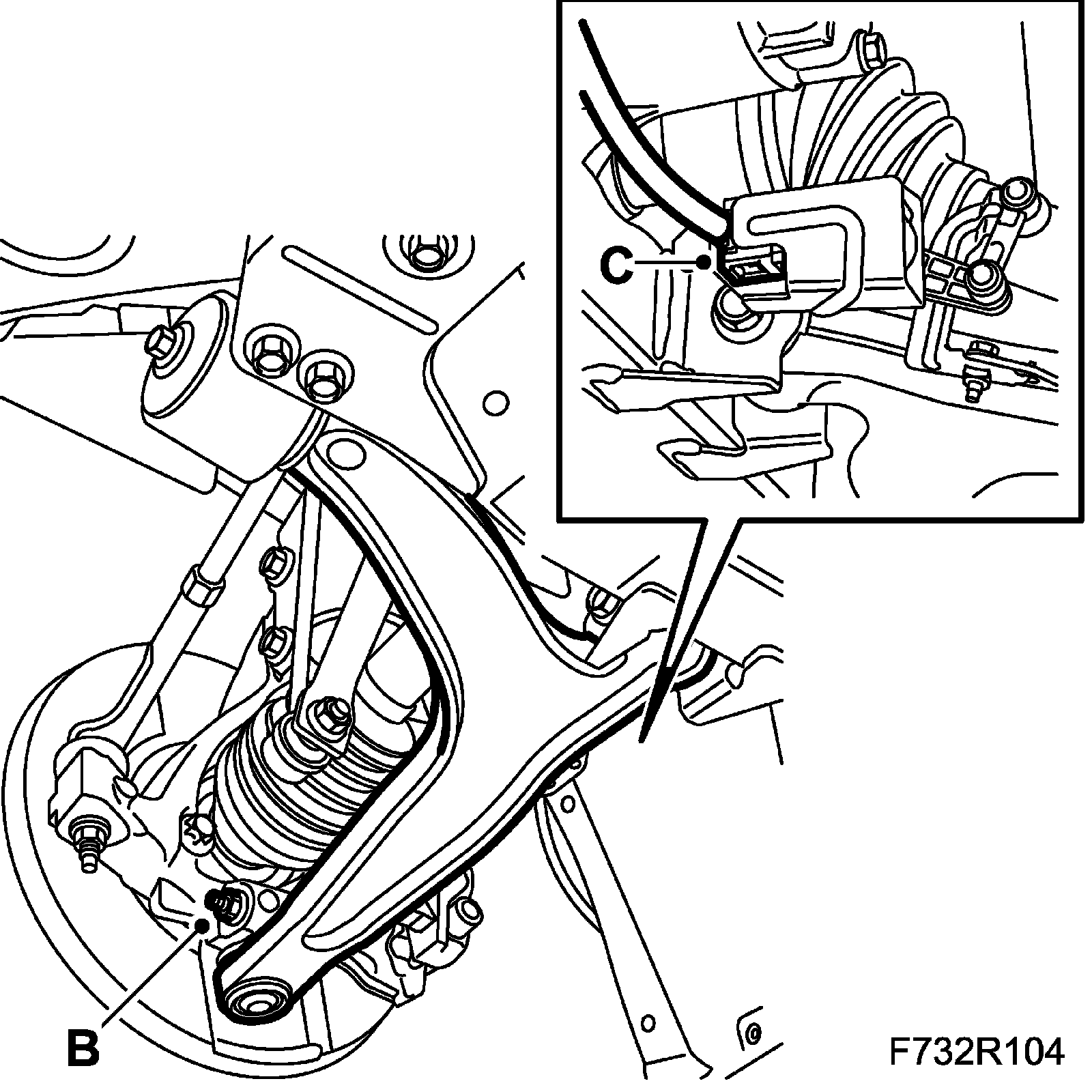 C

B

F732R104