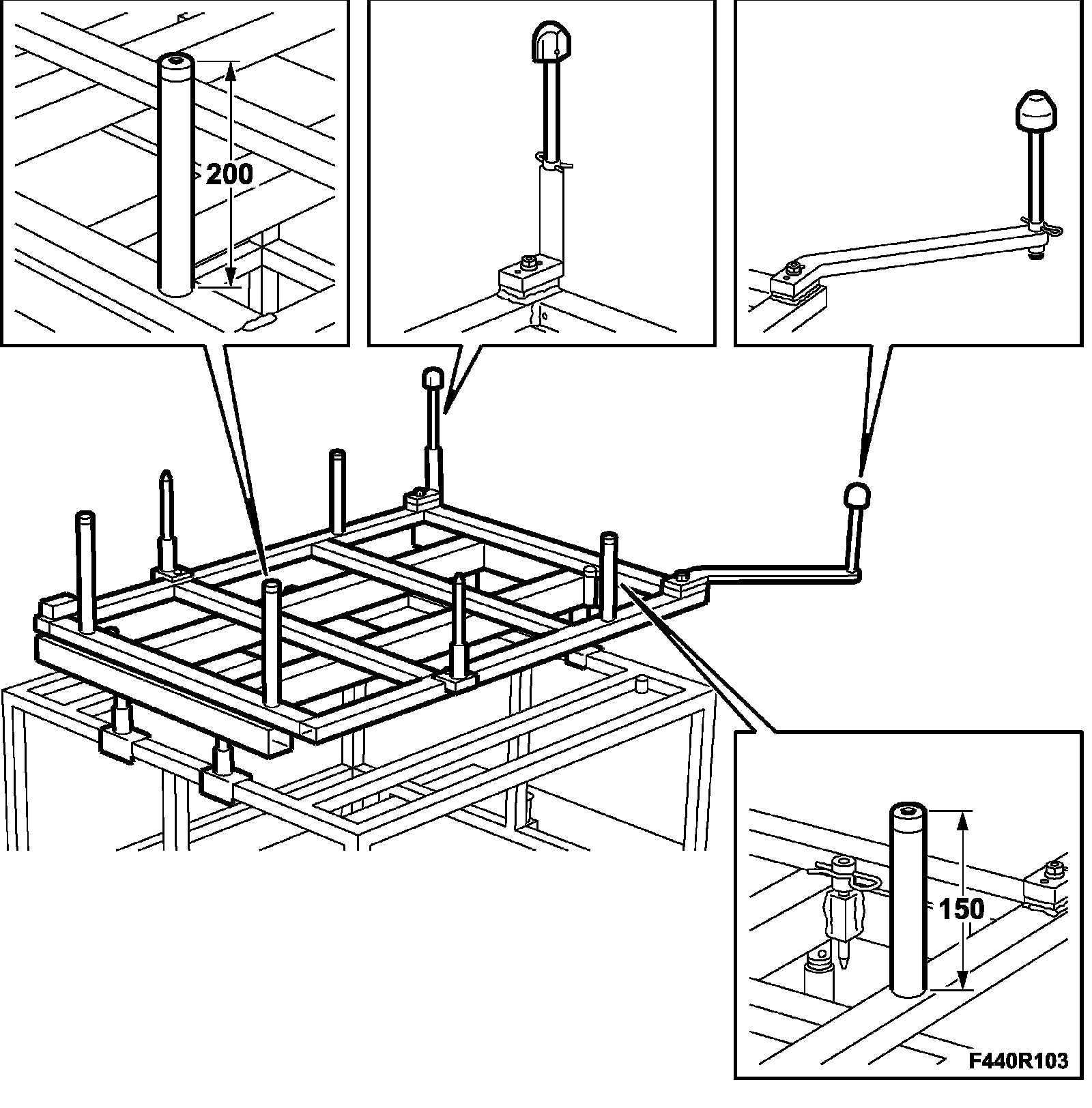 200

150

F440R103