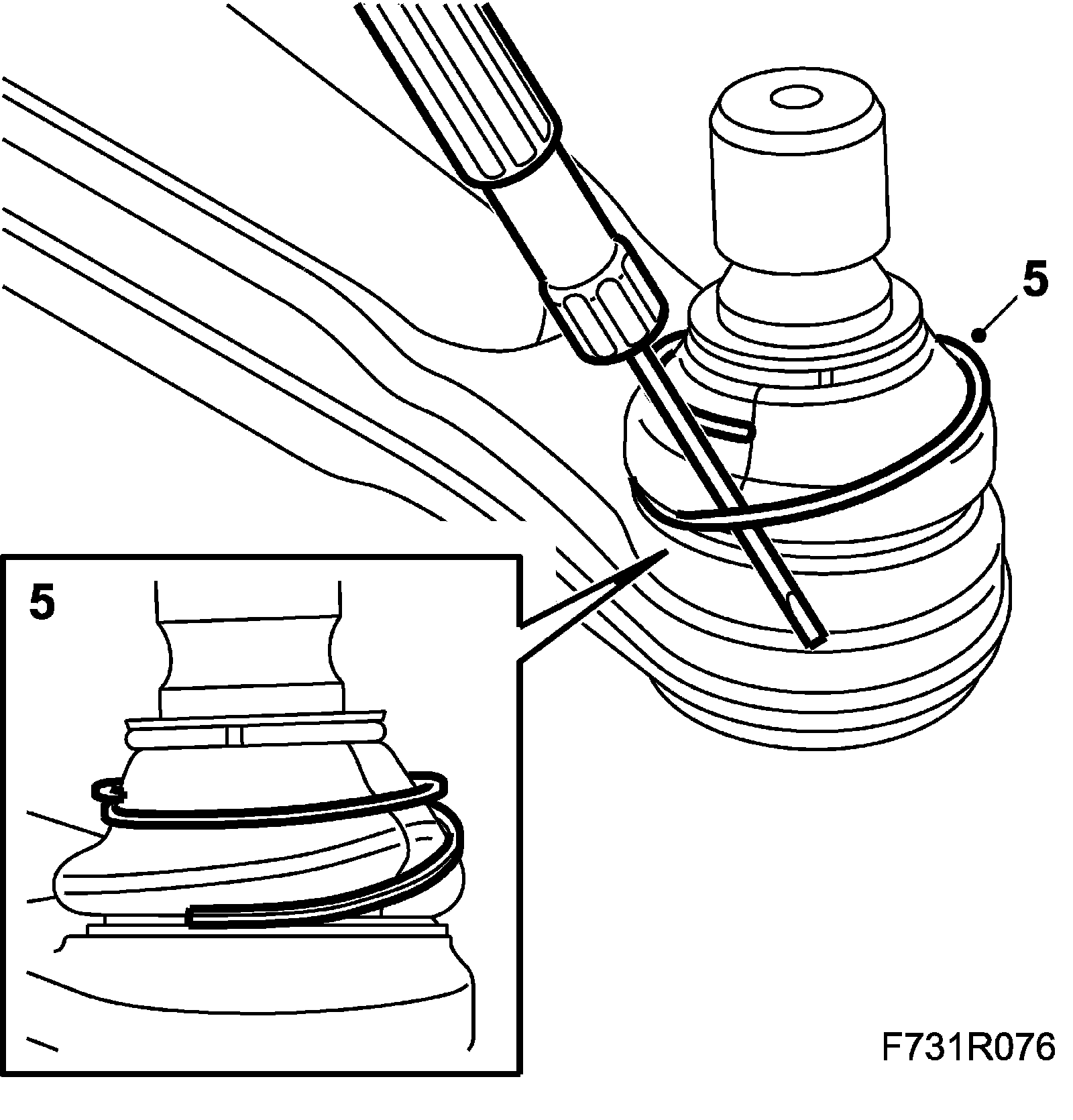 5

5

F731R076