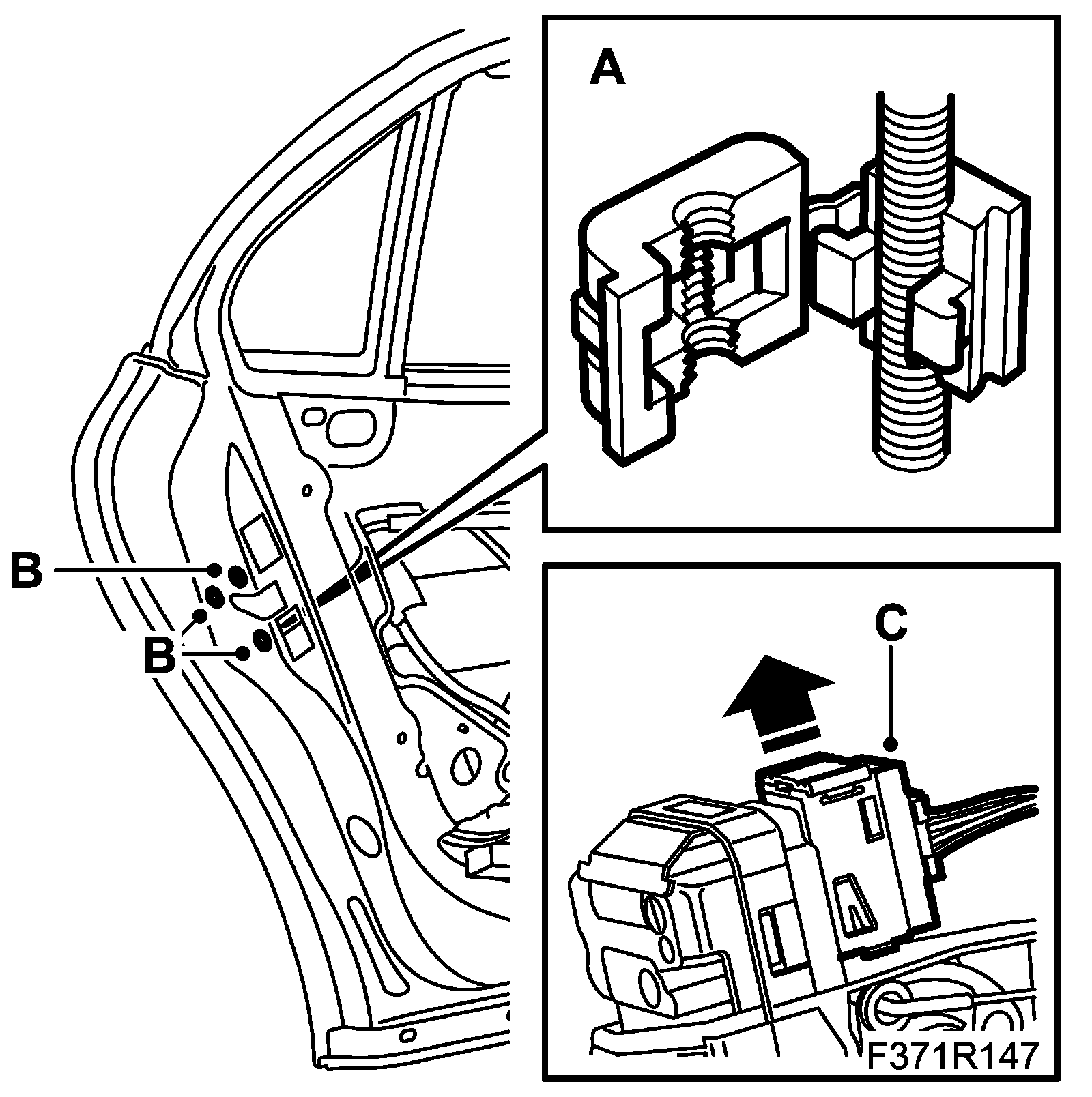 A

B

B

C

F371R147