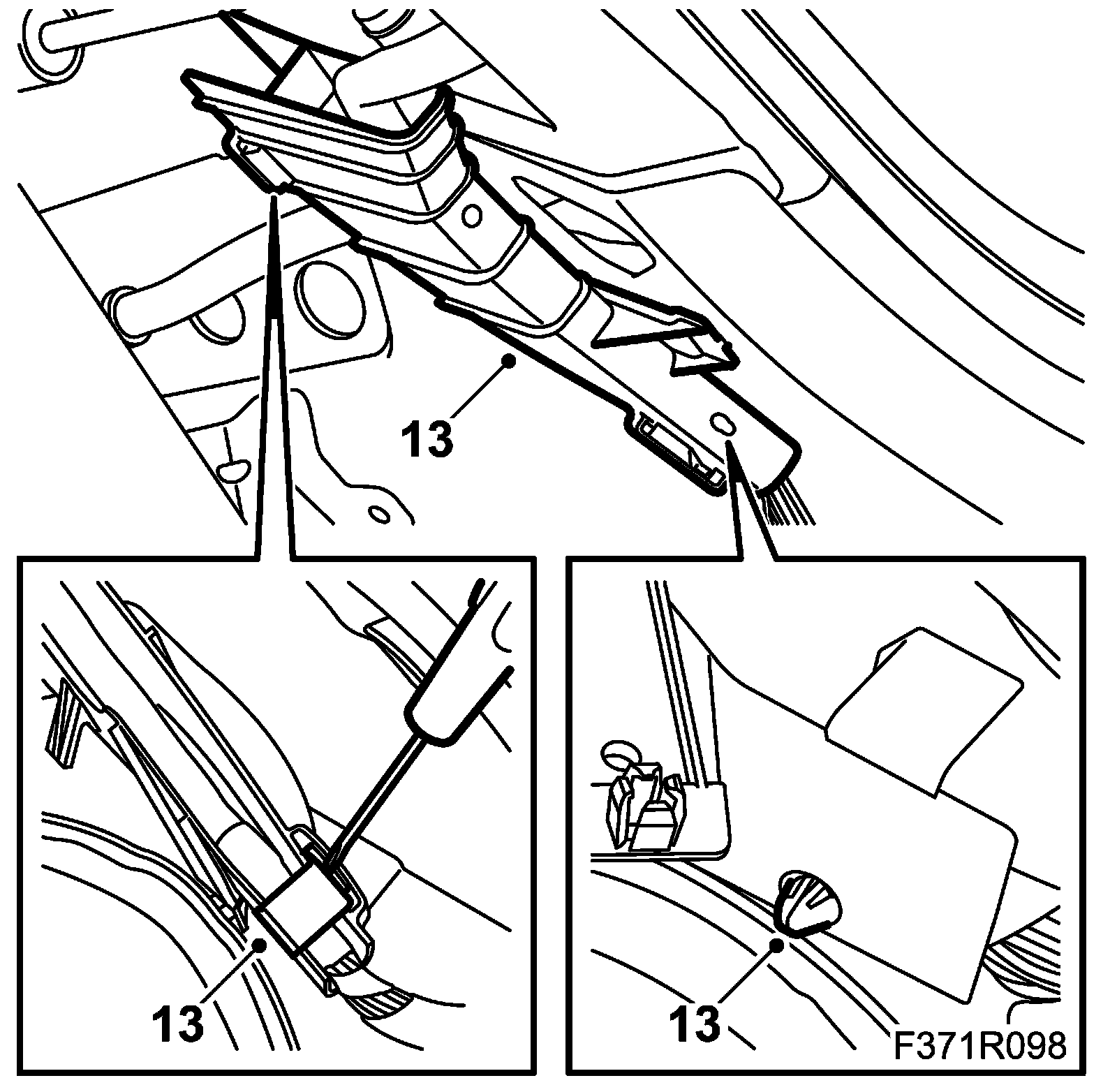 13

13

13

F371R098