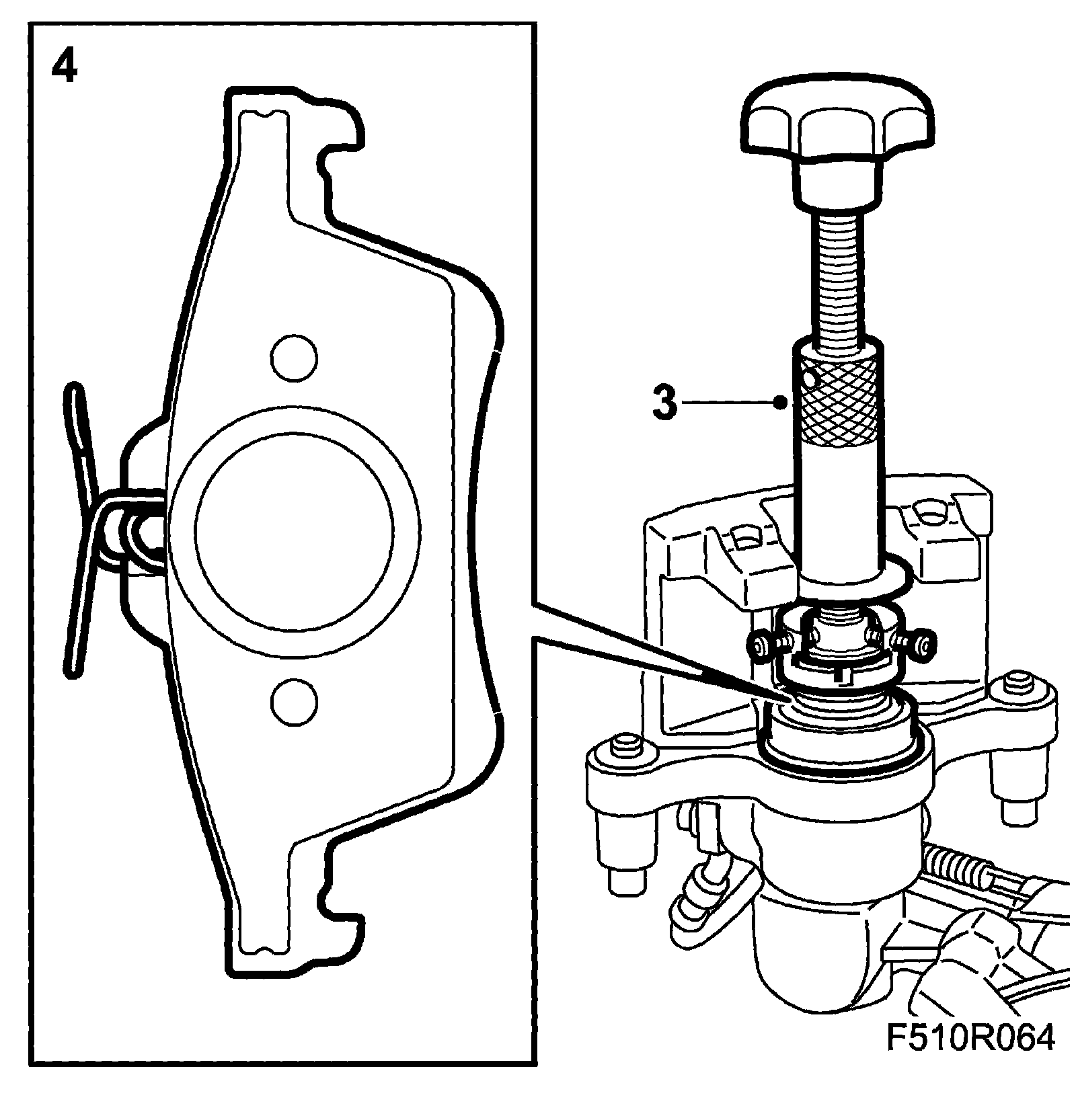 4

3

F510R064