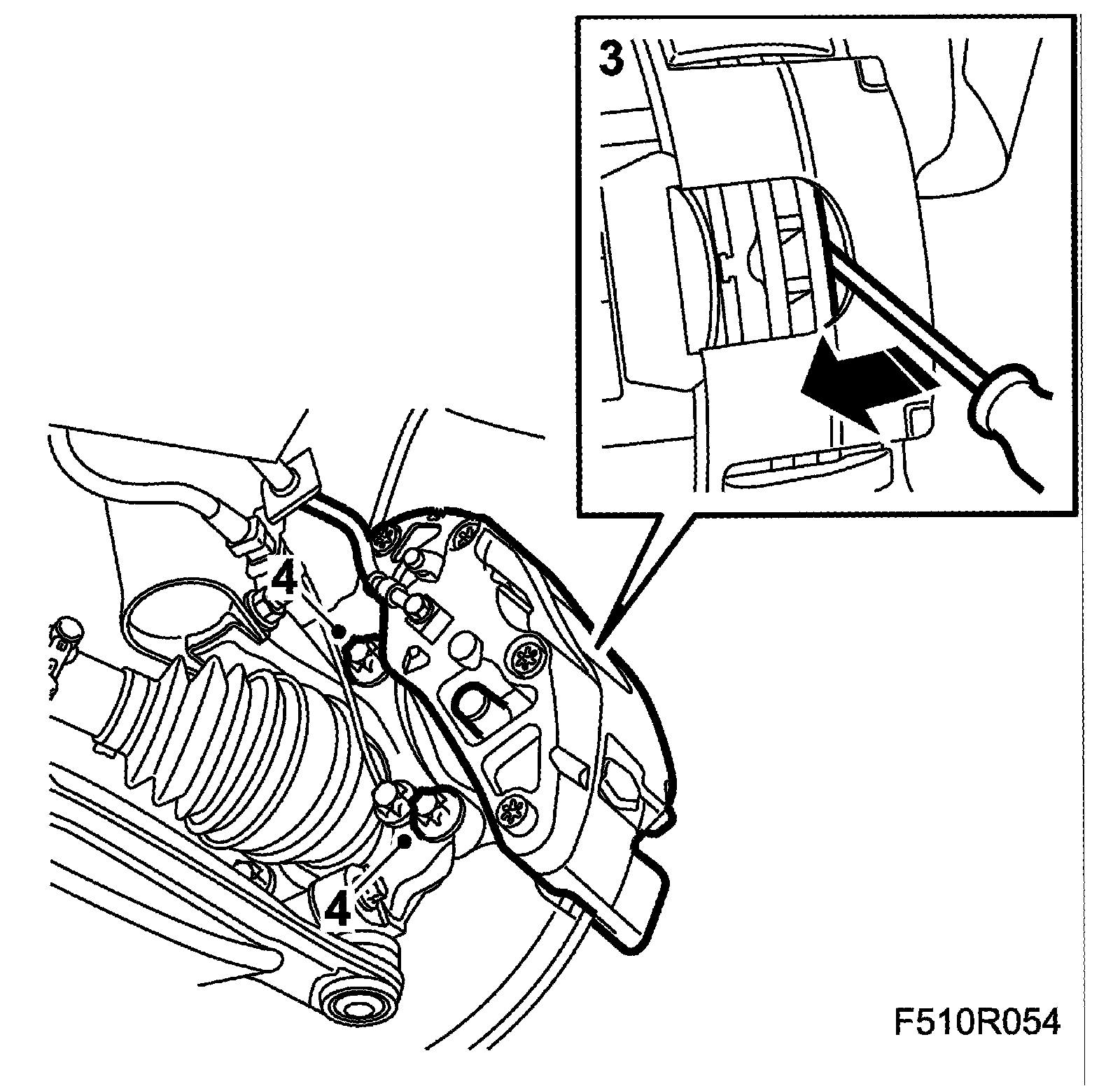 3

4

4

F510R054