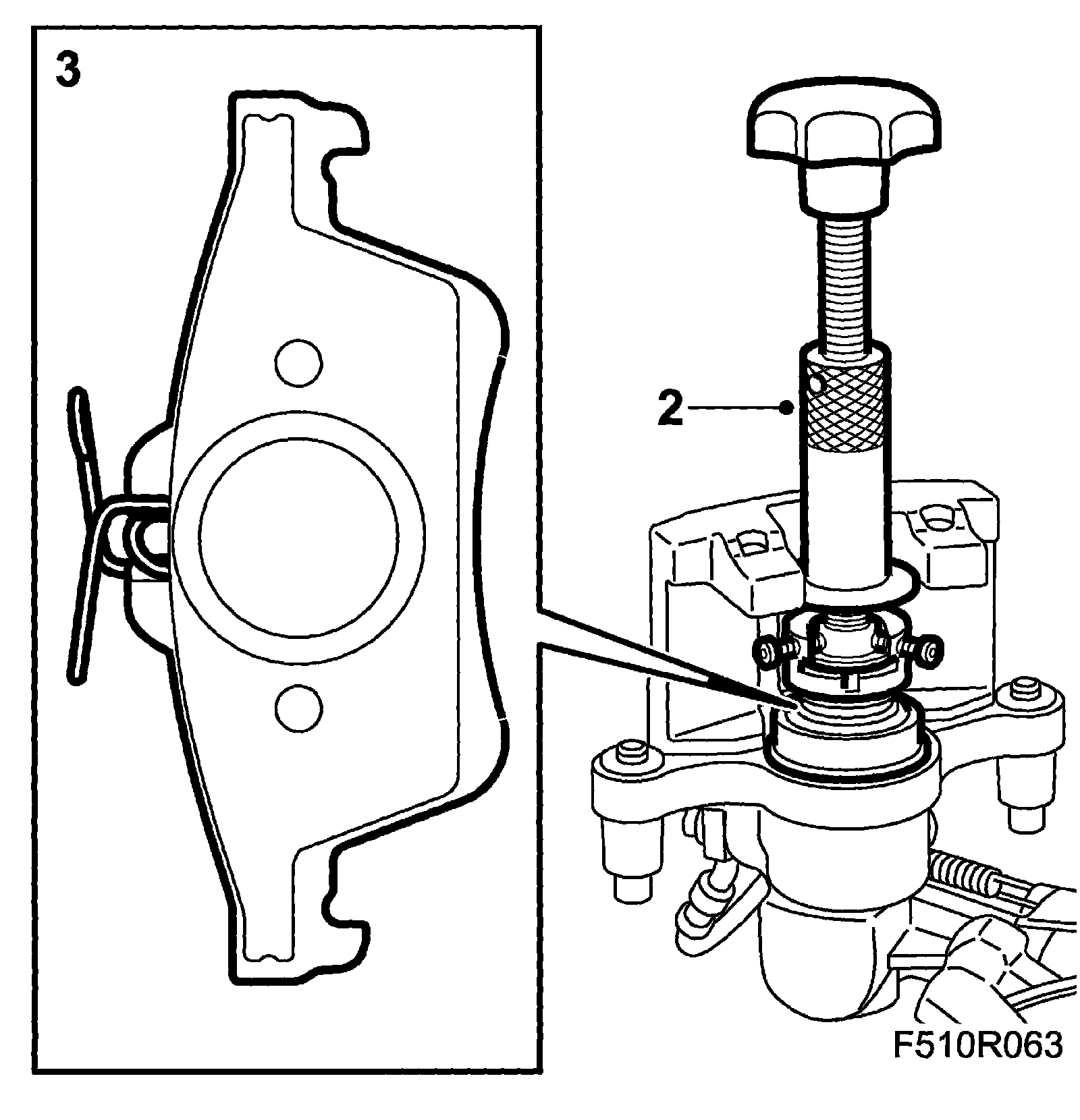 3

2

F510R063