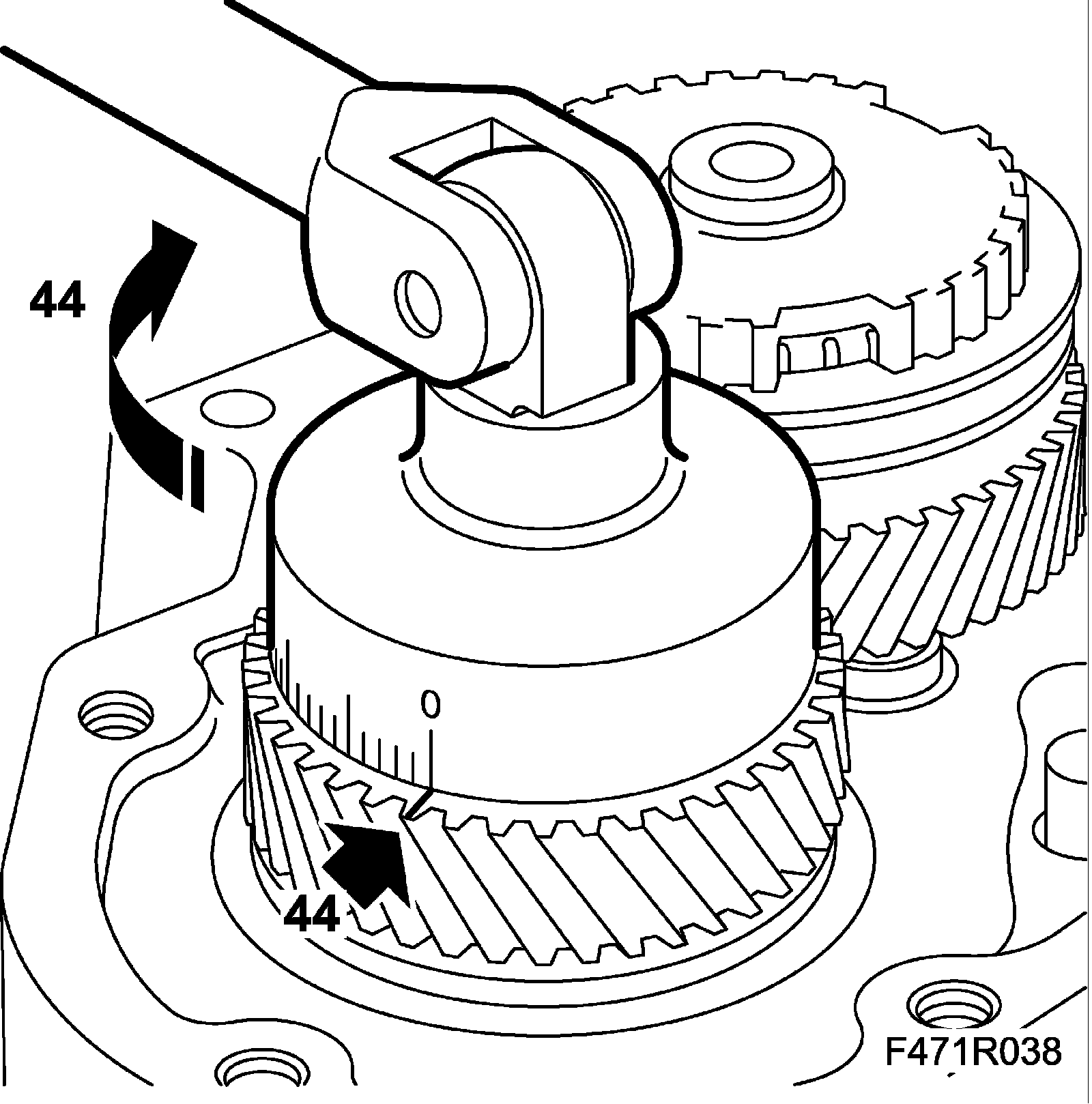 44

0

44

F471R038