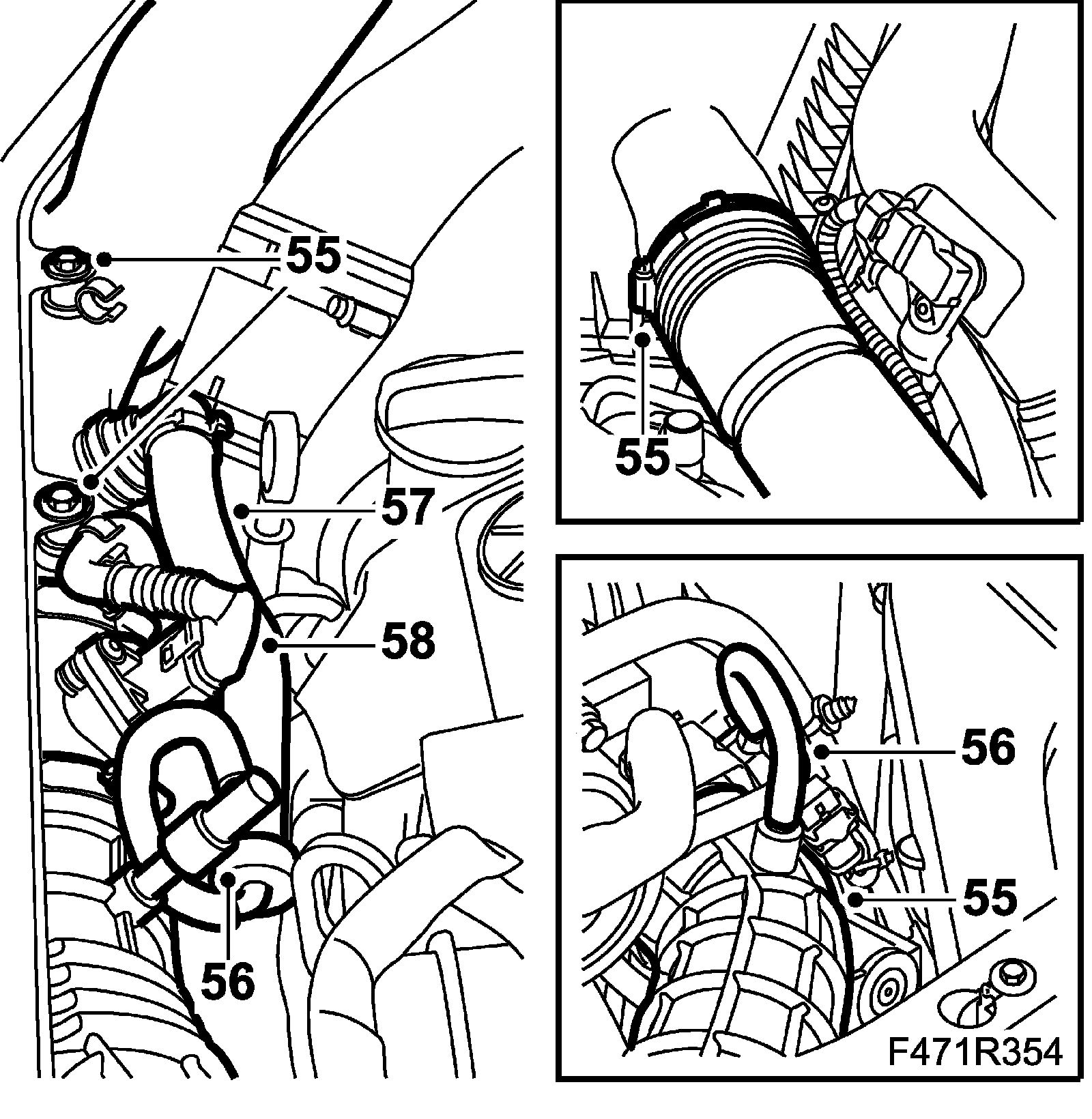 55
57
58
56
55
56
55
F471R354