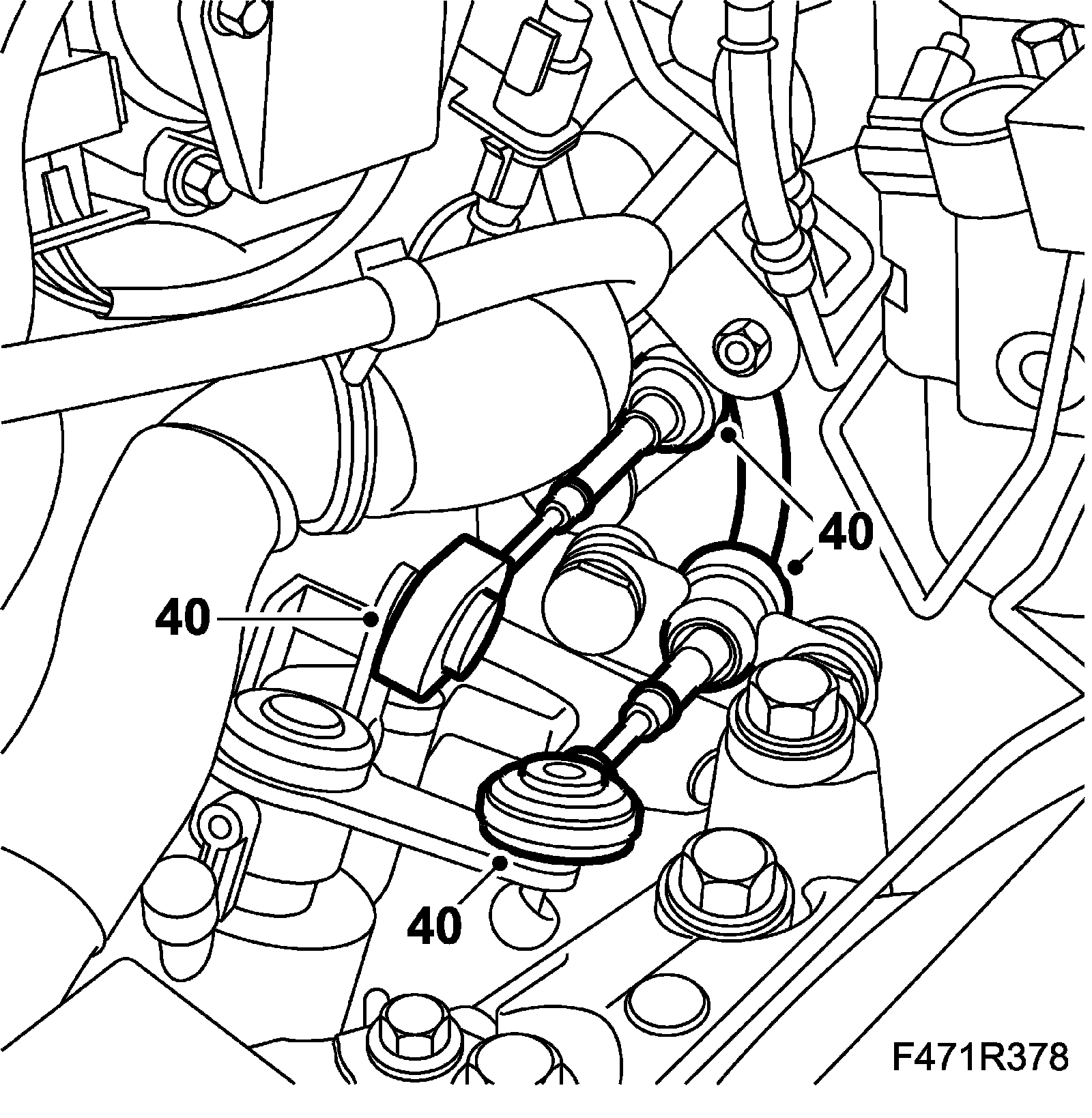 40

40

40

F471R378