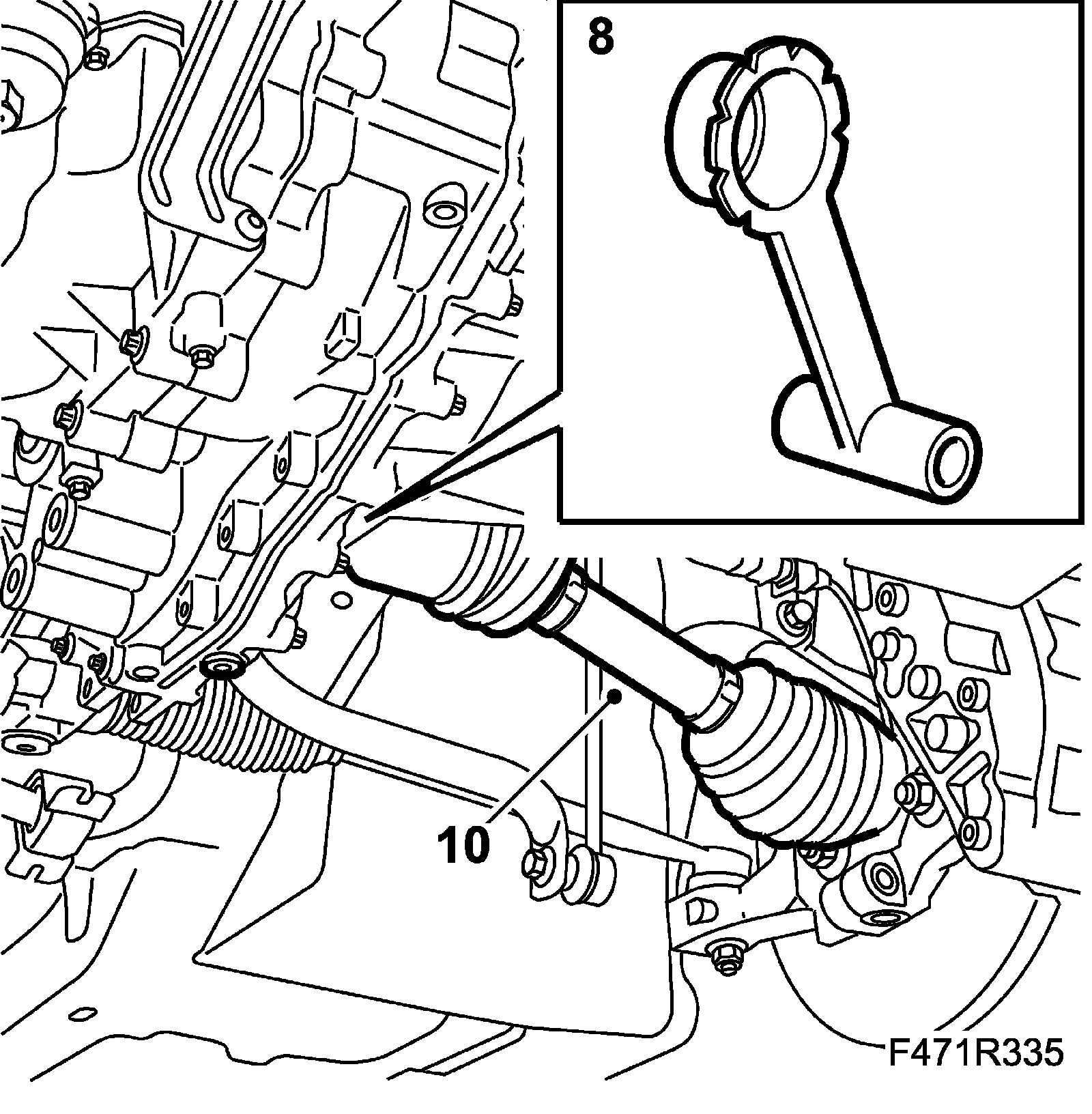 8
10
F471R335